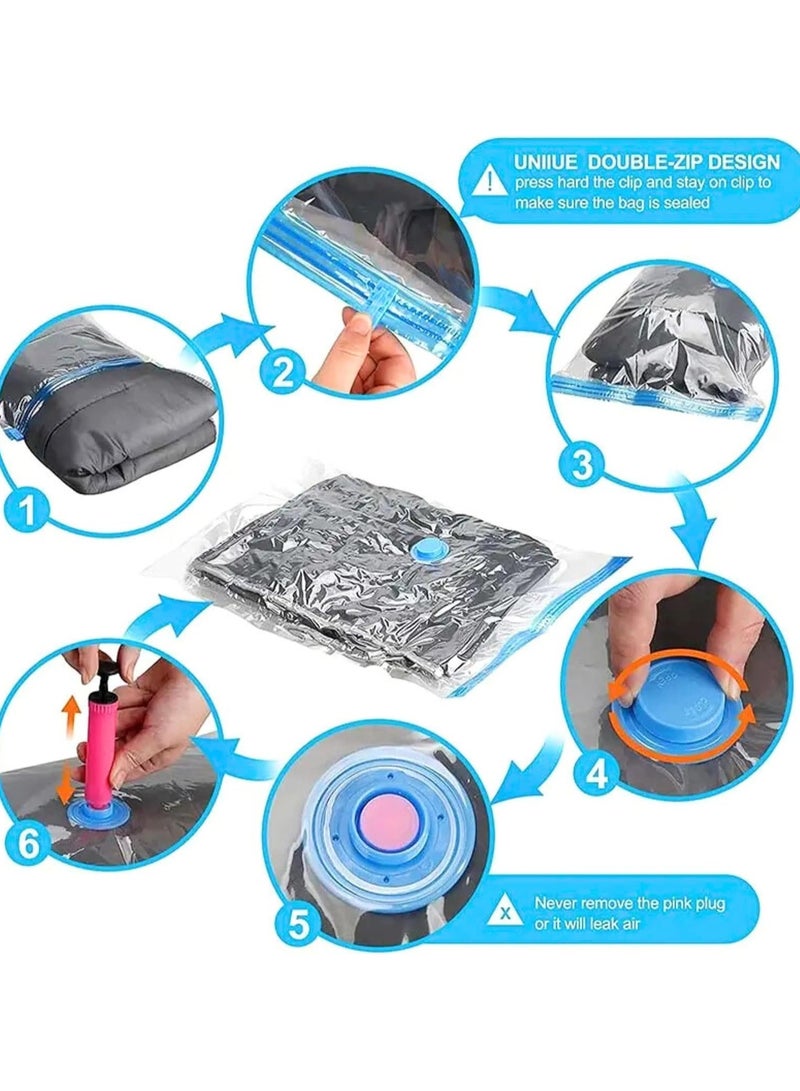 UNIIUE DOUBLE-ZIP DESIGN
press hard the clip and stay on clip to make sure the bag is sealed

1

2

3

4

5

6

Never remove the pink plug or it will leak air