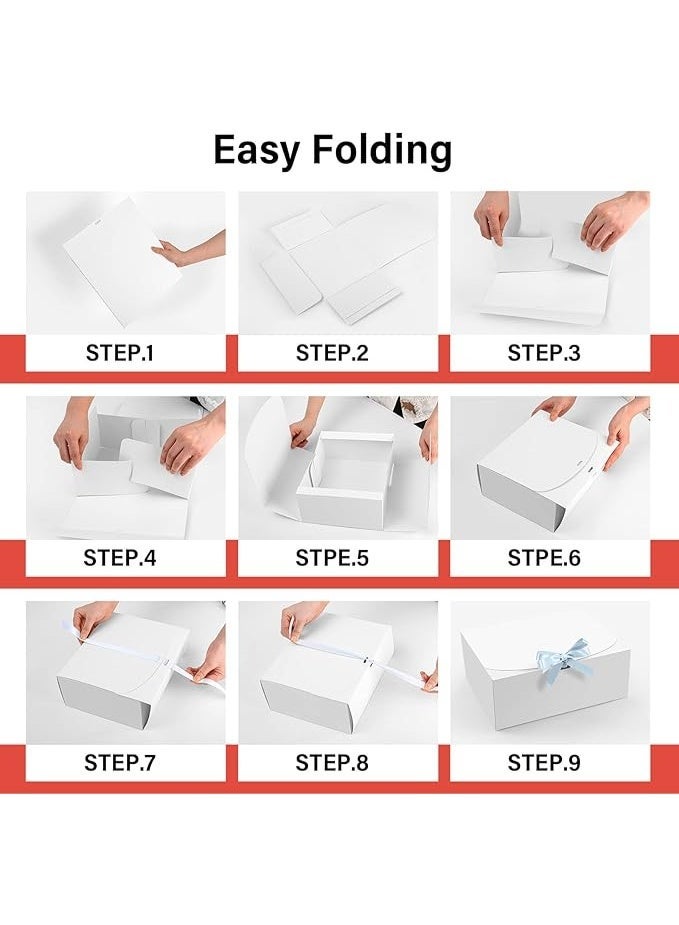 Easy Folding

STEP.1

STEP.2

STEP.3

STEP.4

STPE.5

STPE.6

STEP.7

STEP.8

STEP.9