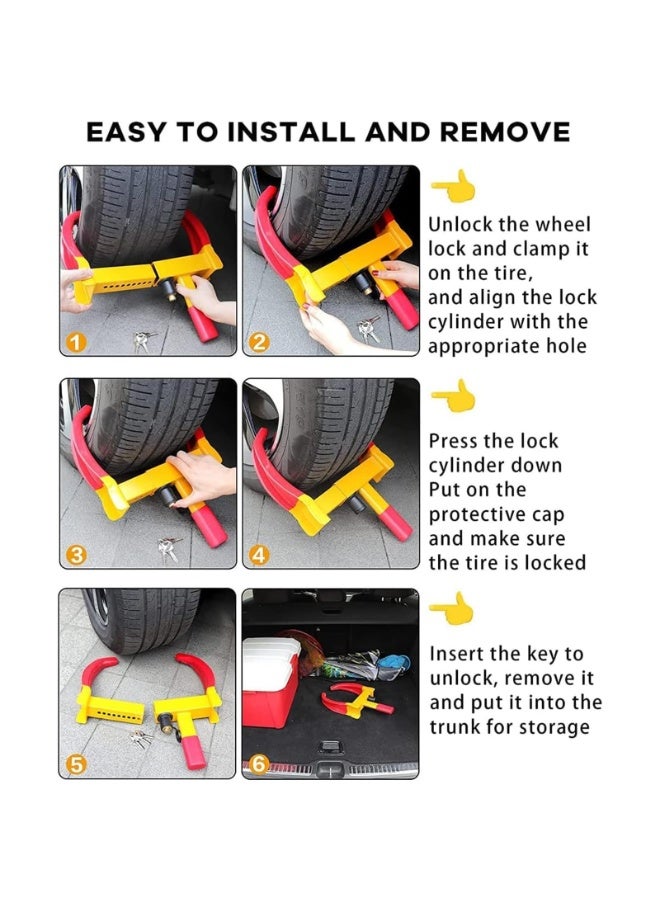 EASY TO INSTALL AND REMOVE

1

2

Unlock the wheel lock and clamp it on the tire, and align the lock cylinder with the appropriate hole

3

4

Press the lock cylinder down Put on the protective cap and make sure the tire is locked

5

6

Insert the key to unlock, remove it and put it into the trunk for storage