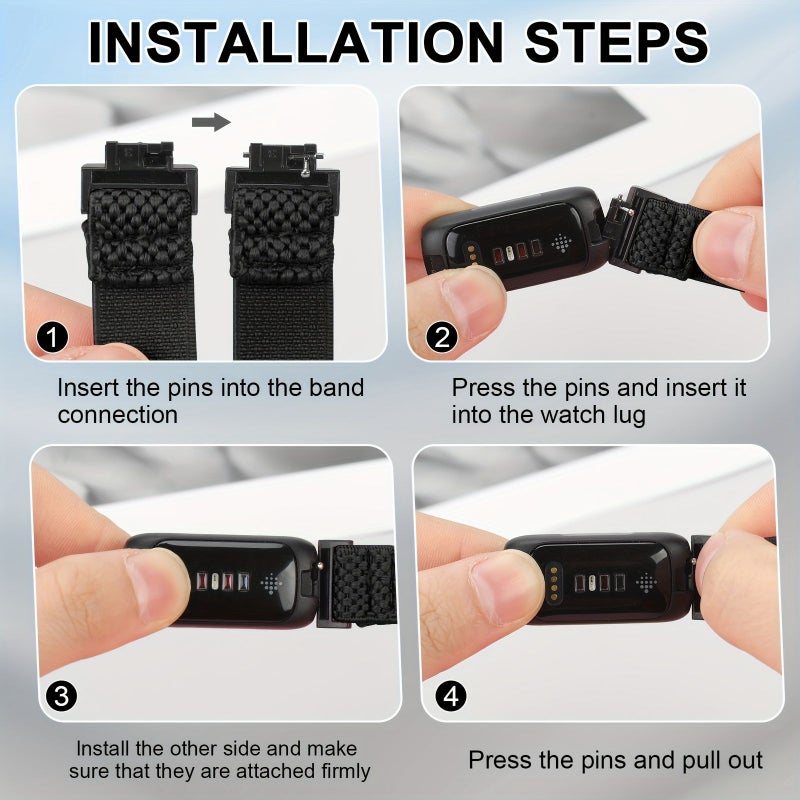 INSTALLATION STEPS

1

Insert the pins into the band connection

2

Press the pins and insert it into the watch lug

3

Install the other side and make sure that they are attached firmly

4

Press the pins and pull out