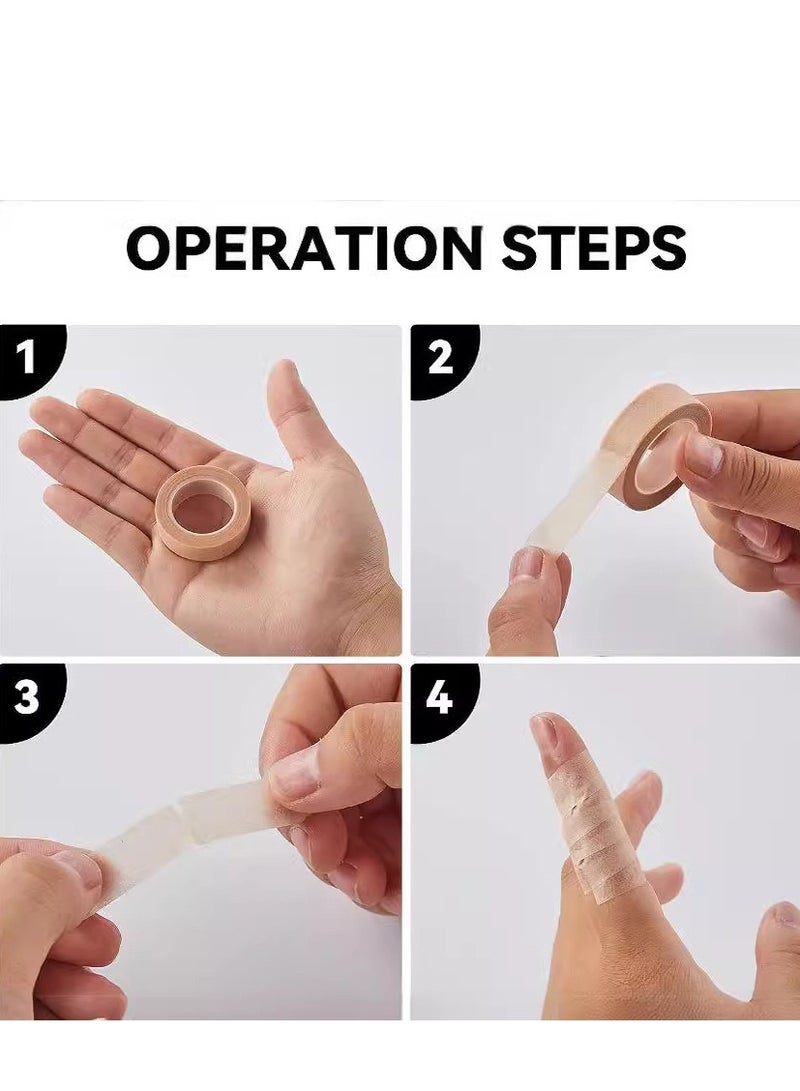 OPERATION STEPS

1

2

3

4