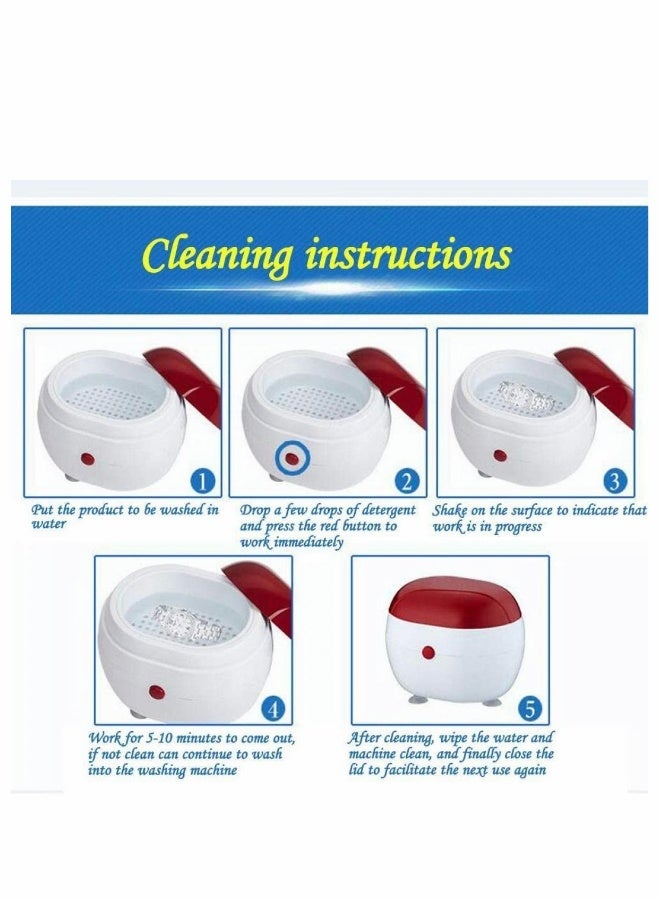 Cleaning instructions

1
Put the product to be washed in water

2
Drop a few drops of detergent and press the red button to work immediately

3
Shake on the surface to indicate that work is in progress

4
Work for 5-10 minutes to come out, if not clean can continue to wash into the washing machine

5
After cleaning, wipe the water and machine clean, and finally close the lid to facilitate the next use again