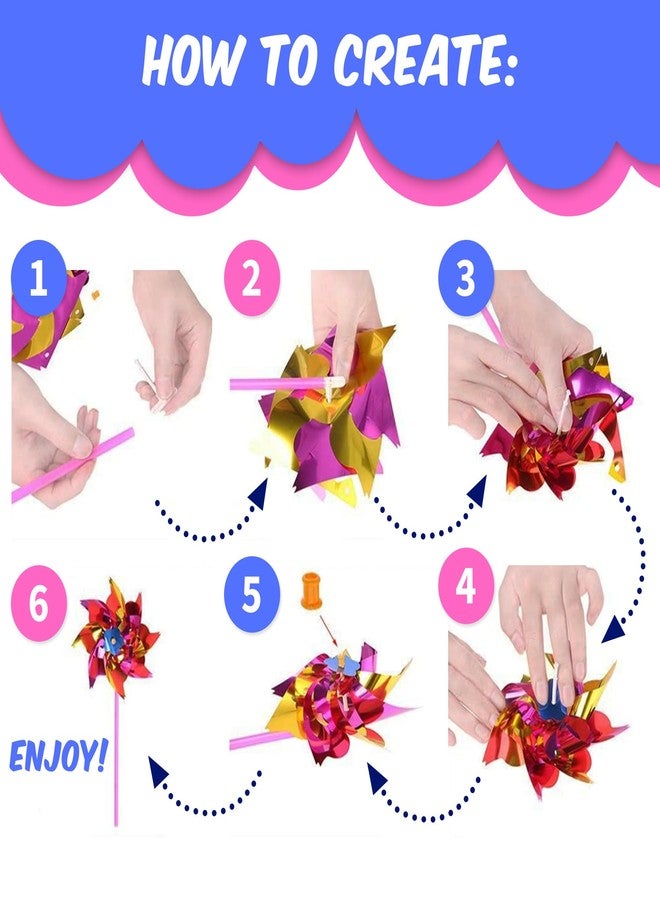 HOW TO CREATE:

1

2

3

6

5

4

ENJOY!