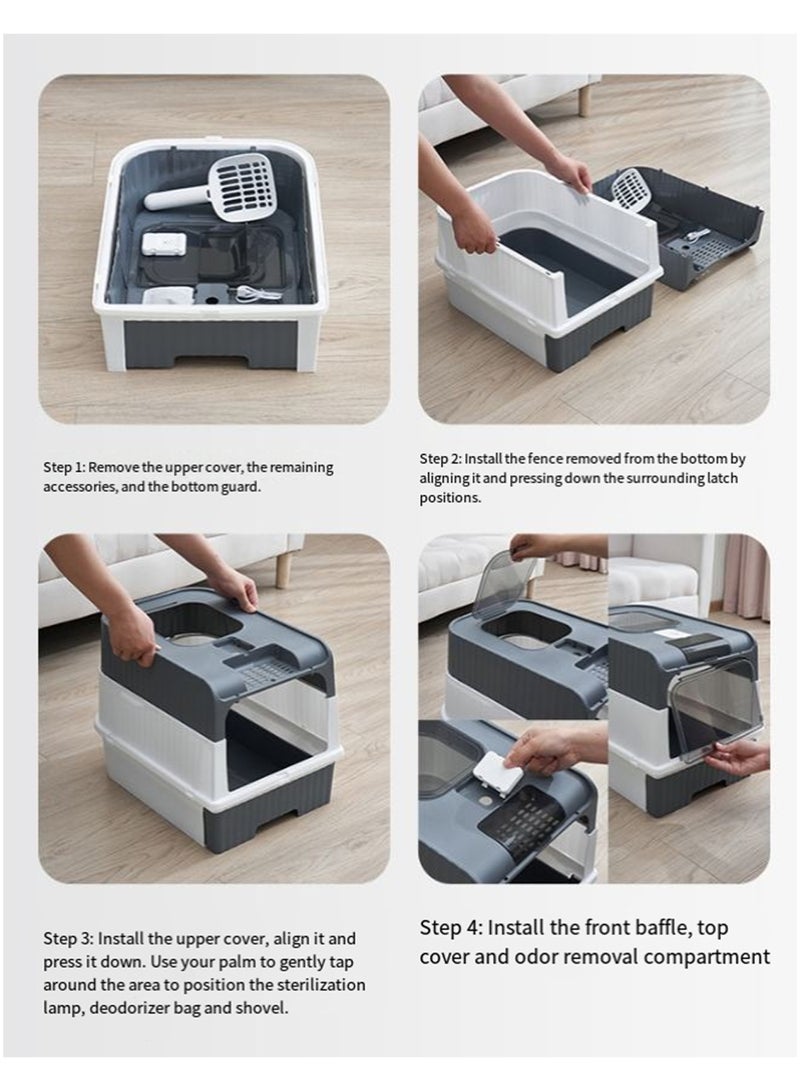 Step 1: Remove the upper cover, the remaining accessories, and the bottom guard.

Step 2: Install the fence removed from the bottom by aligning it and pressing down the surrounding latch positions.

Step 3: Install the upper cover, align it and press it down. Use your palm to gently tap around the area to position the sterilization lamp, deodorizer bag and shovel.

Step 4: Install the front baffle, top cover and odor removal compartment