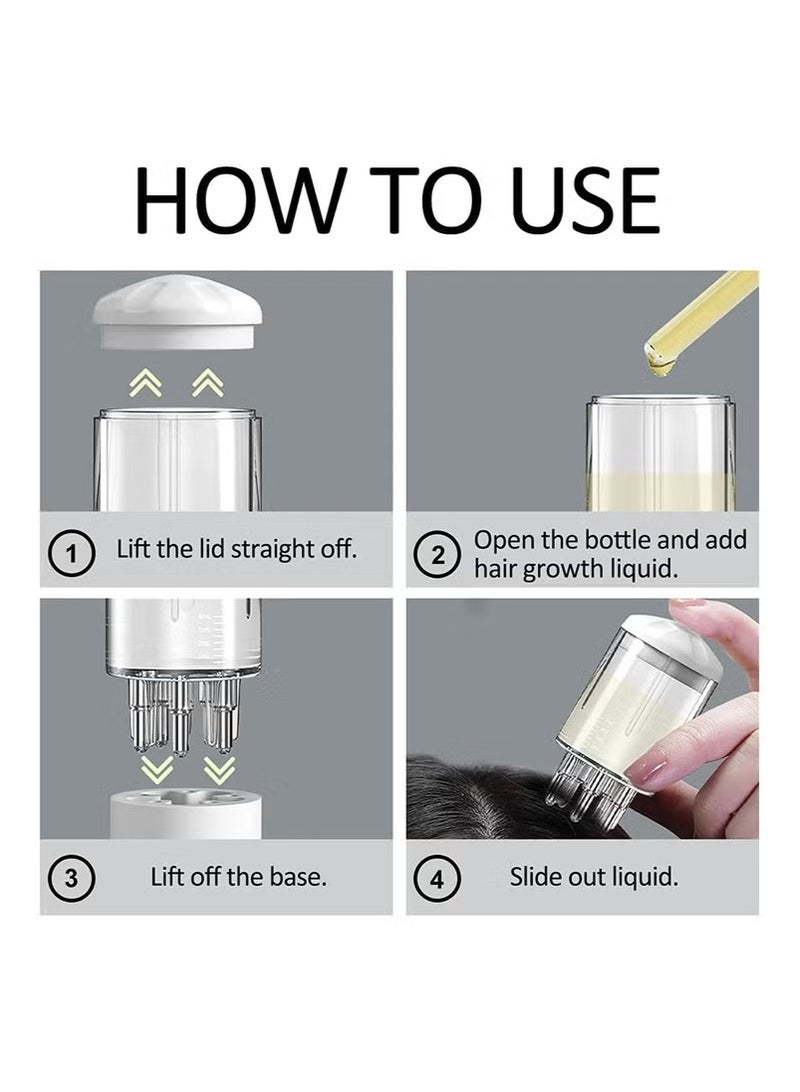 HOW TO USE

1 Lift the lid straight off.

2 Open the bottle and add hair growth liquid.

3 Lift off the base.

4 Slide out liquid.