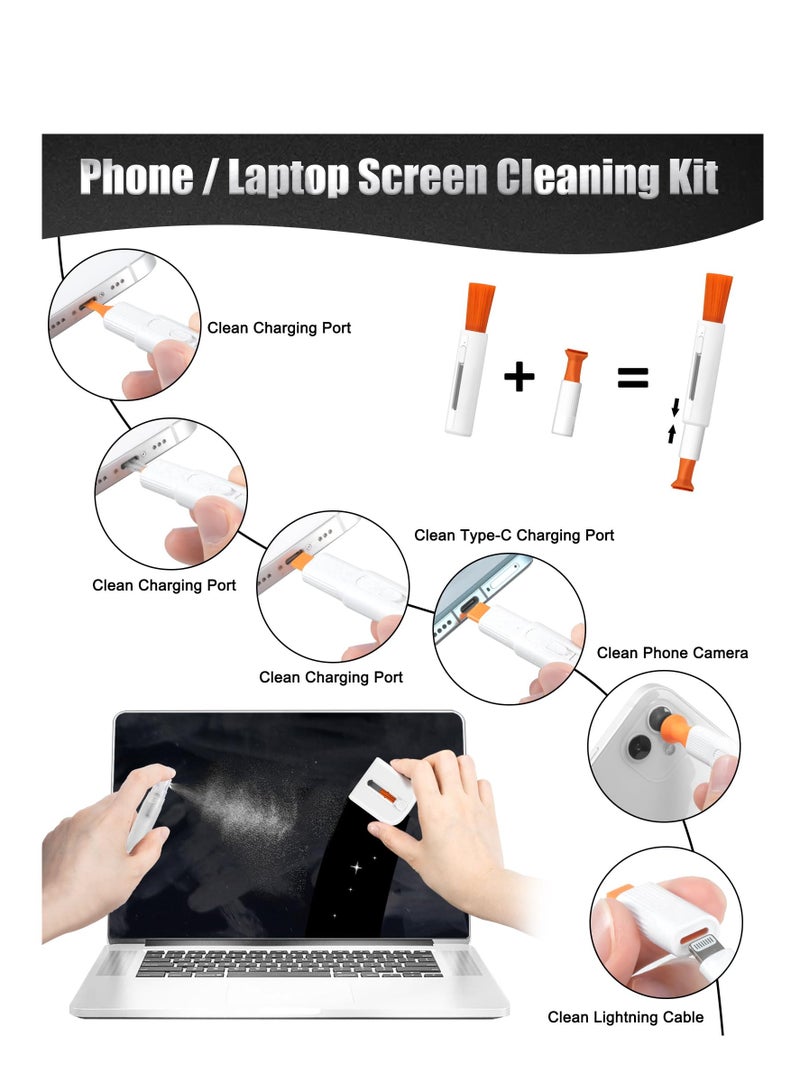 Phone / Laptop Screen Cleaning Kit

Clean Charging Port

+ =

Clean Charging Port

Clean Type-C Charging Port

Clean Charging Port

Clean Phone Camera

Clean Lightning Cable