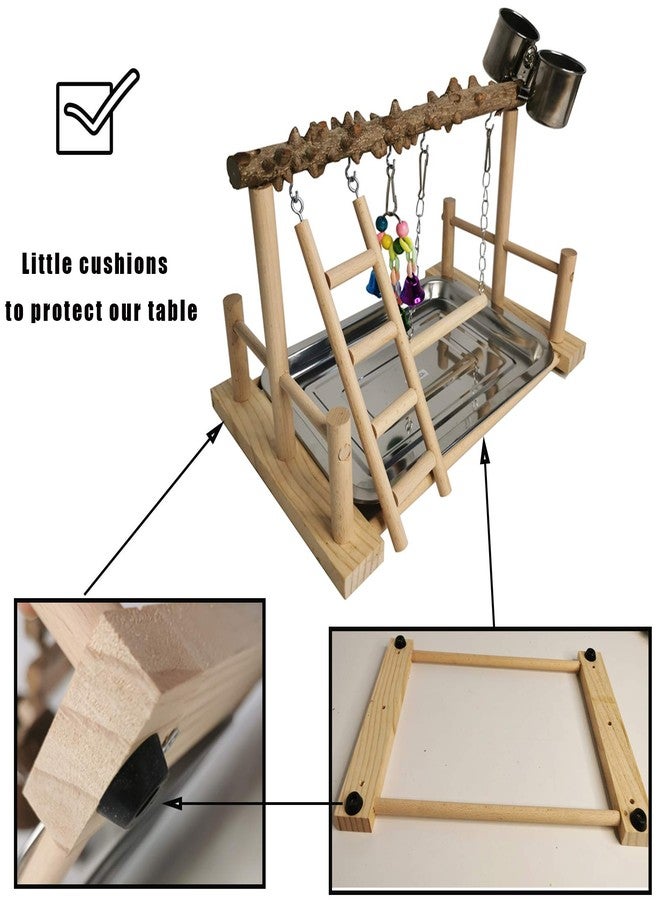 Little cushions
to protect our table