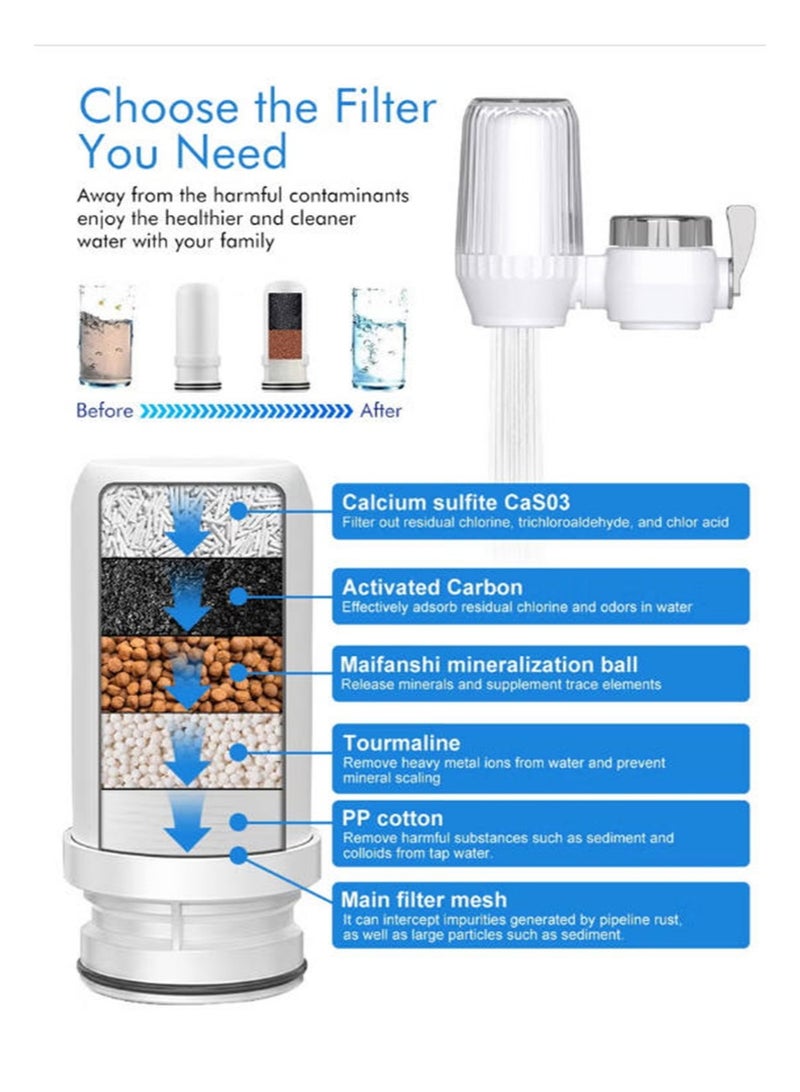 Choose the Filter You Need

Away from the harmful contaminants enjoy the healthier and cleaner water with your family

Before After

Calcium sulfite CaS03
Filter out residual chlorine, trichloroaldehyde, and chlor acid

Activated Carbon
Effectively adsorb residual chlorine and odors in water

Maifanshi mineralization ball
Release minerals and supplement trace elements

Tourmaline
Remove heavy metal ions from water and prevent mineral scaling

PP cotton
Remove harmful substances such as sediment and colloids from tap water.

Main filter mesh
It can intercept impurities generated by pipeline rust, as well as large particles such as sediment.