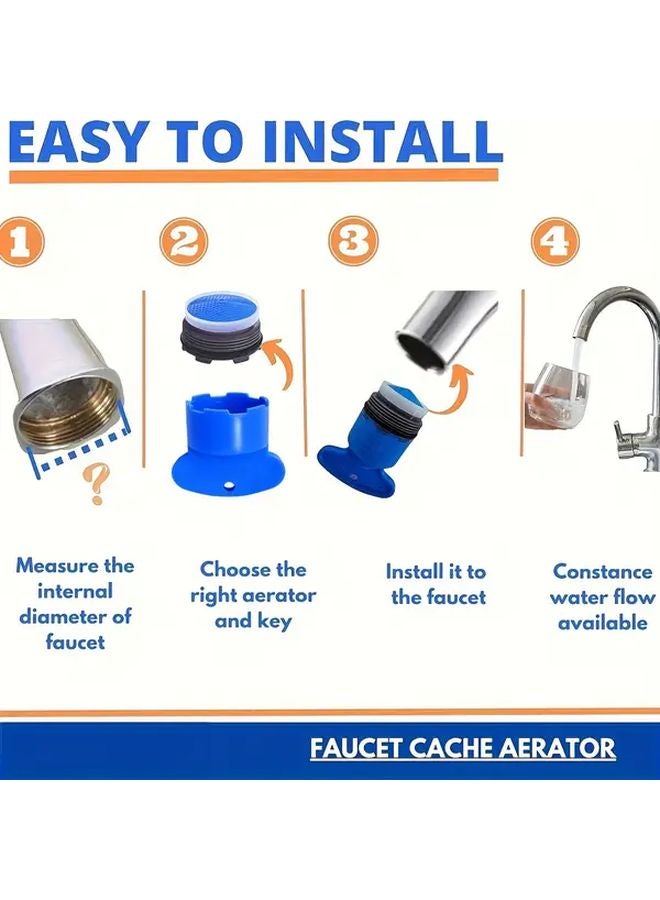 EASY TO INSTALL

1

2

3

4

?

Measure the internal diameter of faucet

Choose the right aerator and key

Install it to the faucet

Constance water flow available

FAUCET CACHE AERATOR