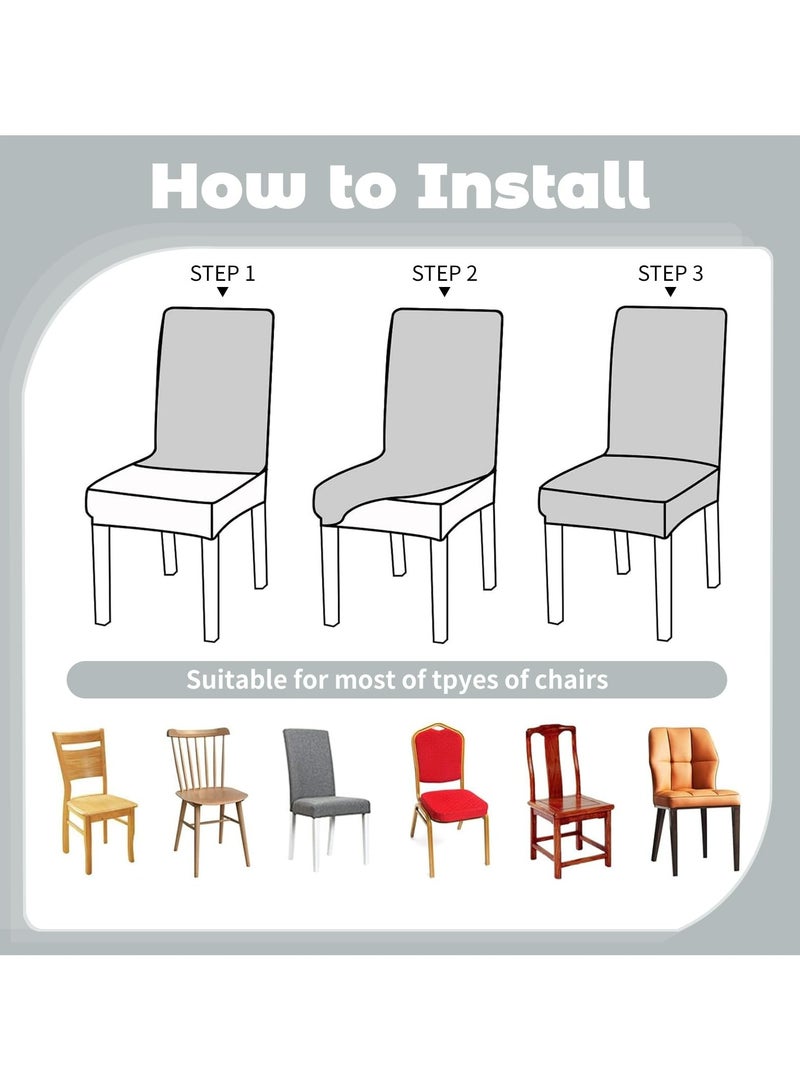 How to Install

STEP 1

STEP 2

STEP 3

Suitable for most of tpyes of chairs