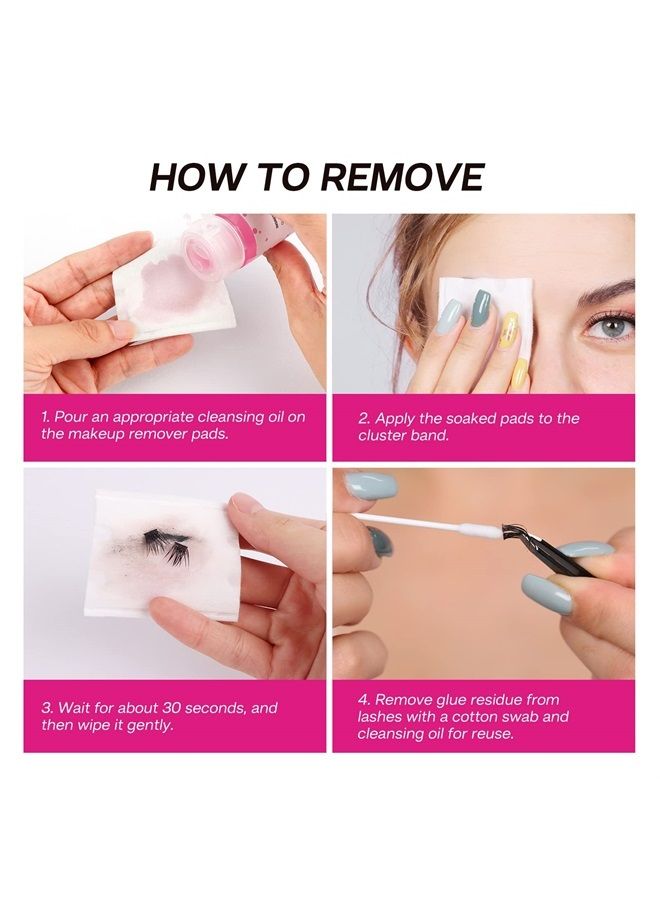 HOW TO REMOVE

1. Pour an appropriate cleansing oil on the makeup remover pads.

2. Apply the soaked pads to the cluster band.

3. Wait for about 30 seconds, and then wipe it gently.

4. Remove glue residue from lashes with a cotton swab and cleansing oil for reuse.