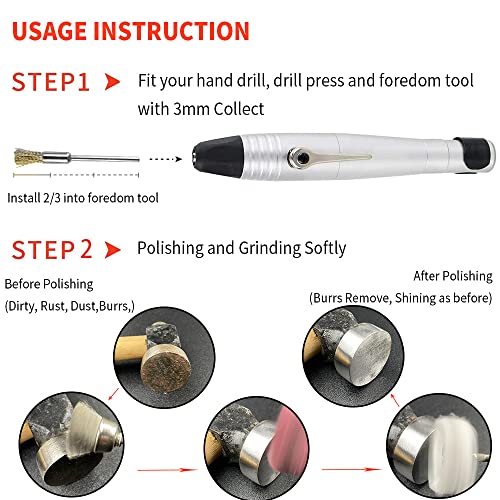 USAGE INSTRUCTION

STEP1 Fit your hand drill, drill press and foredom tool with 3mm Collect

Install 2/3 into foredom tool

STEP 2 Polishing and Grinding Softly

Before Polishing
(Dirty, Rust, Dust,Burrs,)

After Polishing
(Burrs Remove, Shining as before)