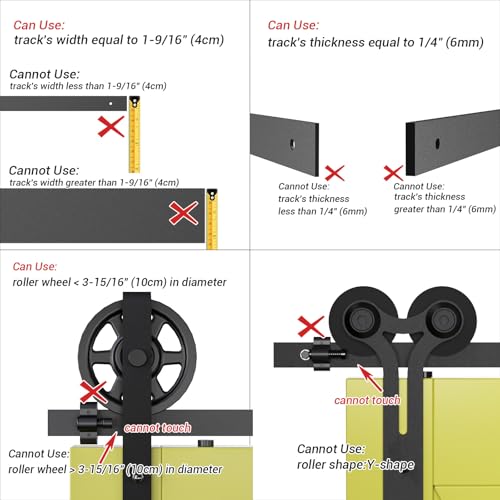 Can Use:
track's width equal to 1-9/16" (4cm)

Cannot Use:
track's width less than 1-9/16" (4cm)

Cannot Use:
track's width greater than 1-9/16" (4cm)

Can Use:
track's thickness equal to 1/4" (6mm)

Cannot Use:
track's thickness less than 1/4" (6mm)

Cannot Use:
track's thickness greater than 1/4" (6mm)

Can Use:
roller wheel < 3-15/16" (10cm) in diameter

cannot touch

Cannot Use:
roller wheel > 3-15/16" (10cm) in diameter

cannot touch

Cannot Use:
roller shape:Y-shape