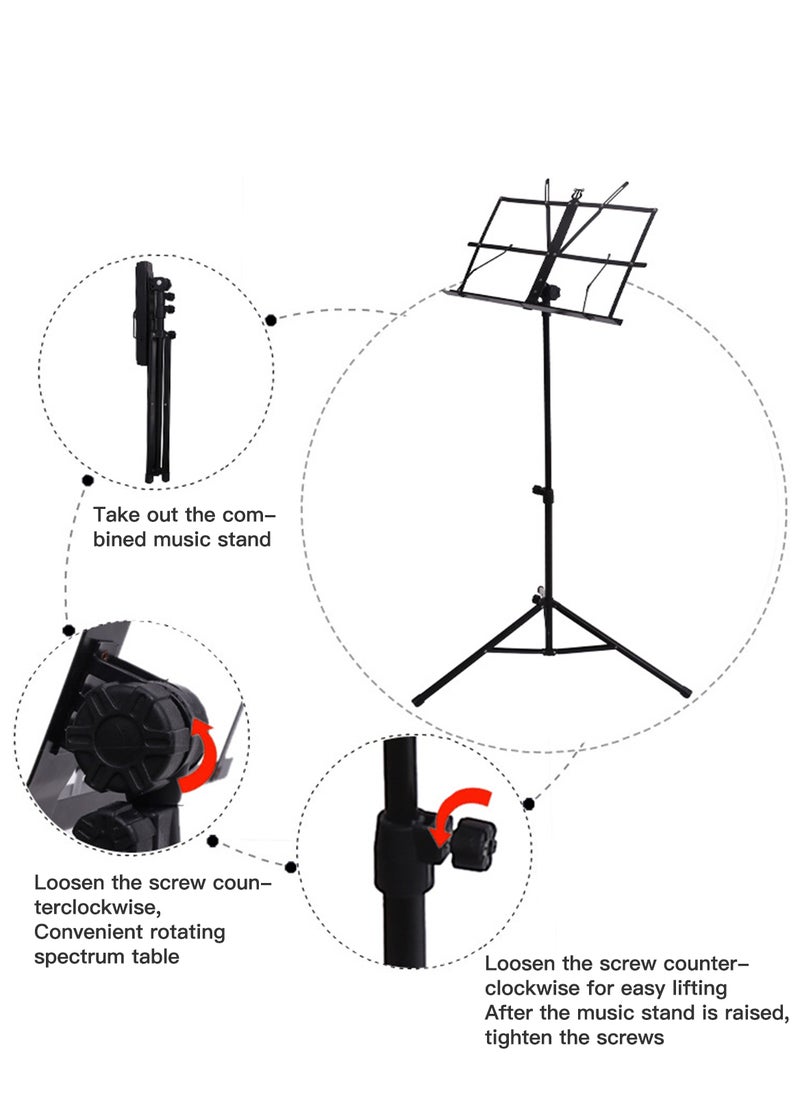 Take out the combined music stand

Loosen the screw counterclockwise,
Convenient rotating spectrum table

Loosen the screw counterclockwise for easy lifting
After the music stand is raised, tighten the screws