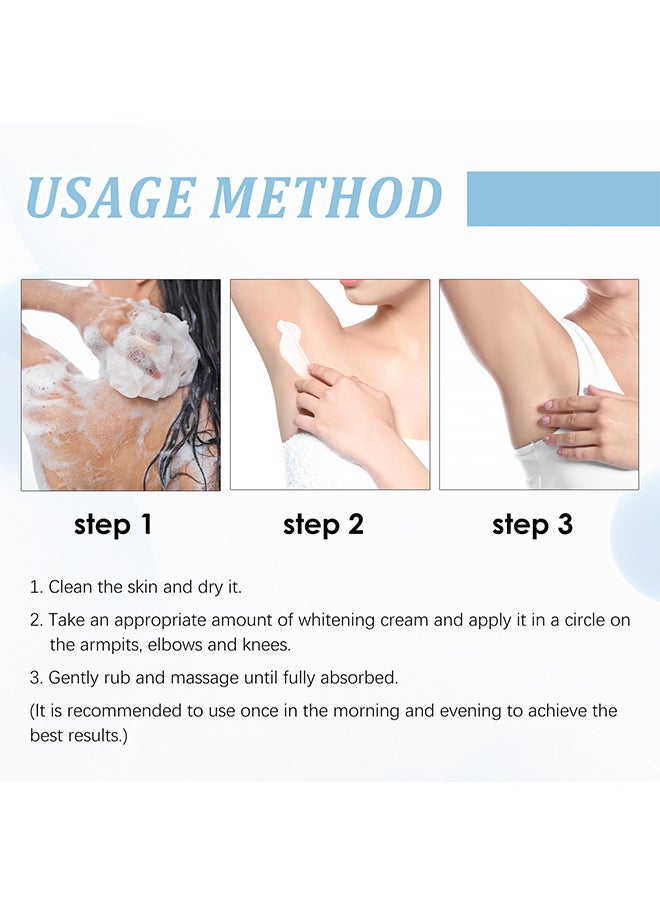 USAGE METHOD

step 1

step 2

step 3

1. Clean the skin and dry it.

2. Take an appropriate amount of whitening cream and apply it in a circle on the armpits, elbows and knees.

3. Gently rub and massage until fully absorbed.

(It is recommended to use once in the morning and evening to achieve the best results.)