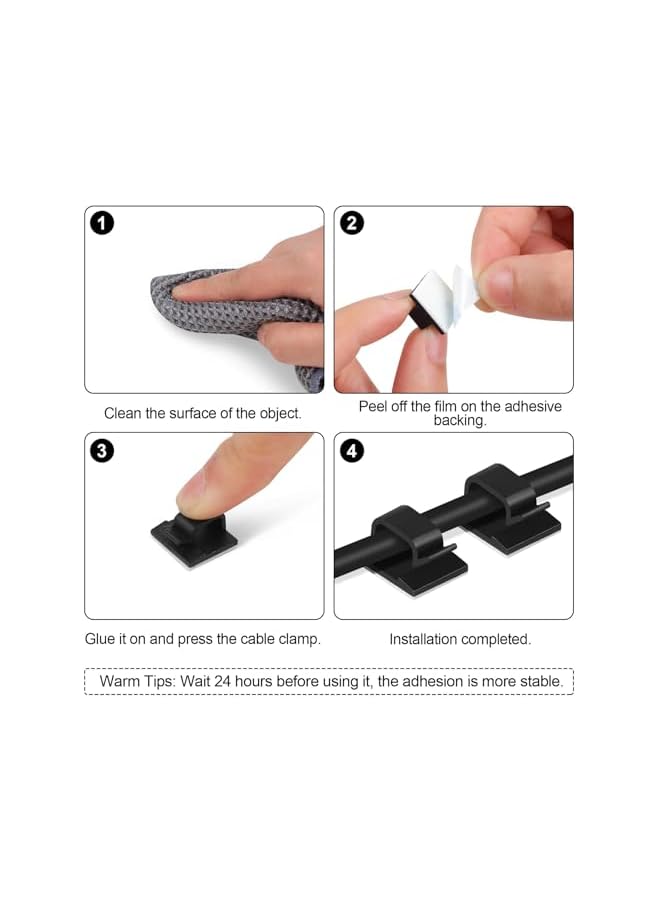 1
Clean the surface of the object.

2
Peel off the film on the adhesive backing.

3
Glue it on and press the cable clamp.

4
Installation completed.

Warm Tips: Wait 24 hours before using it, the adhesion is more stable.