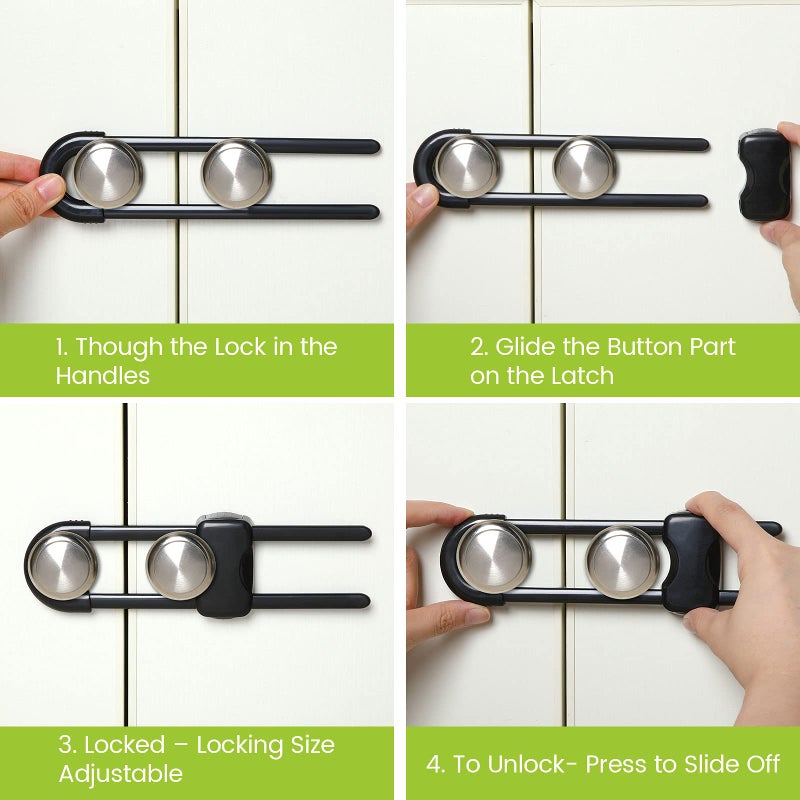 1. Though the Lock in the Handles

2. Glide the Button Part on the Latch

3. Locked – Locking Size Adjustable

4. To Unlock- Press to Slide Off