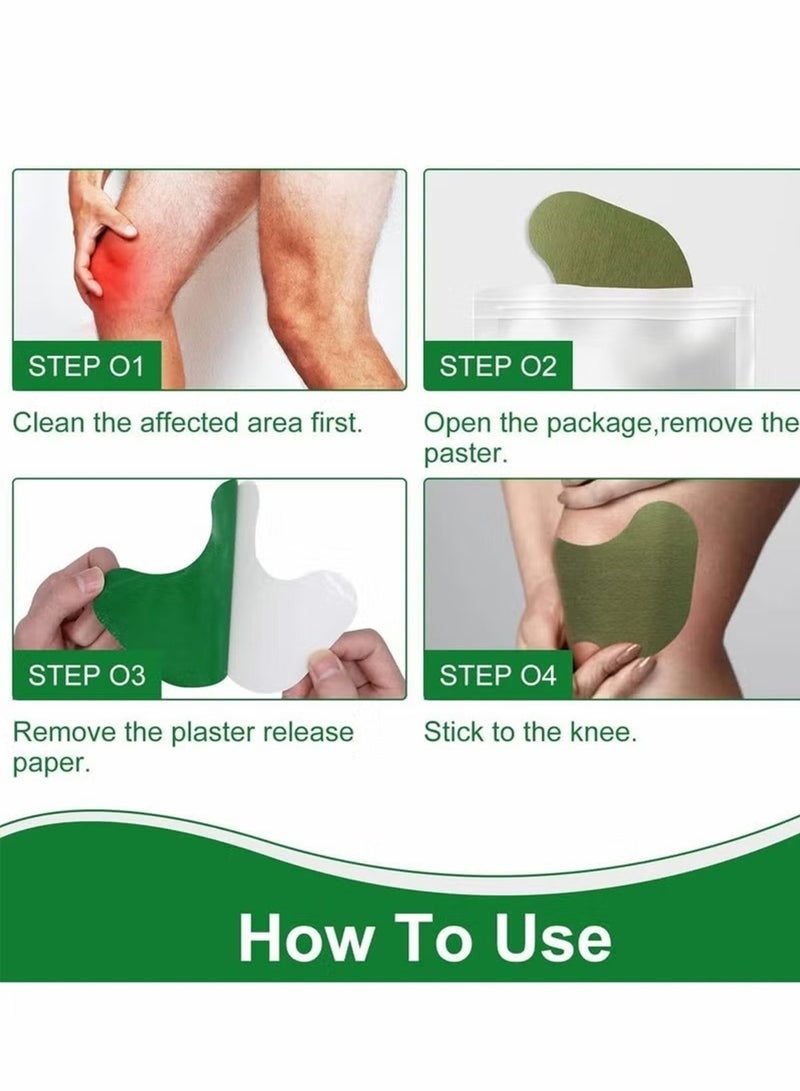 STEP O1

Clean the affected area first.

STEP O2

Open the package,remove the paster.

STEP O3

Remove the plaster release paper.

STEP O4

Stick to the knee.

How To Use