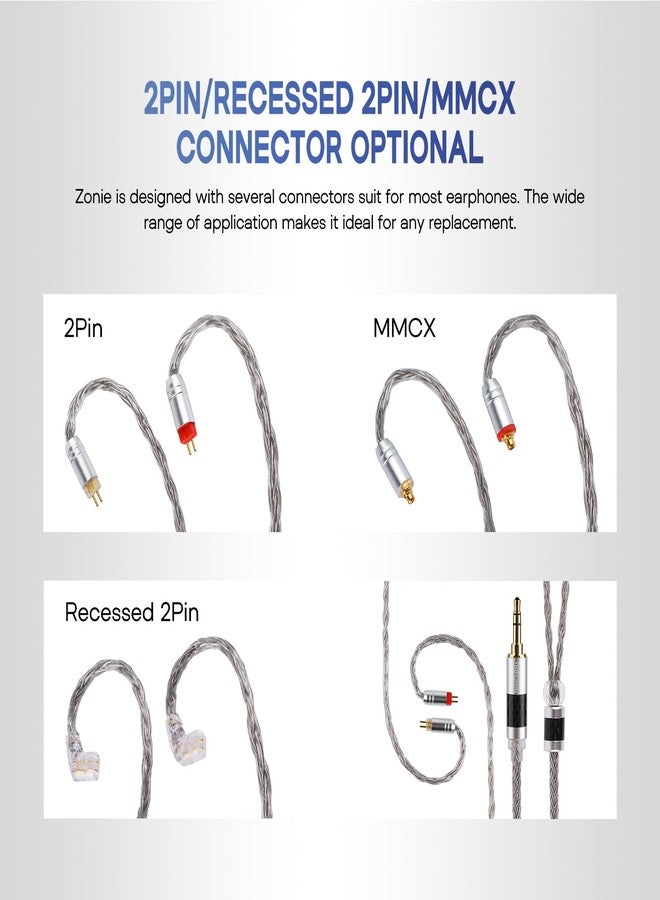 2PIN/RECESSED 2PIN/MMCX CONNECTOR OPTIONAL

Zonie is designed with several connectors suit for most earphones. The wide range of application makes it ideal for any replacement.

2Pin

MMCX

Recessed 2Pin