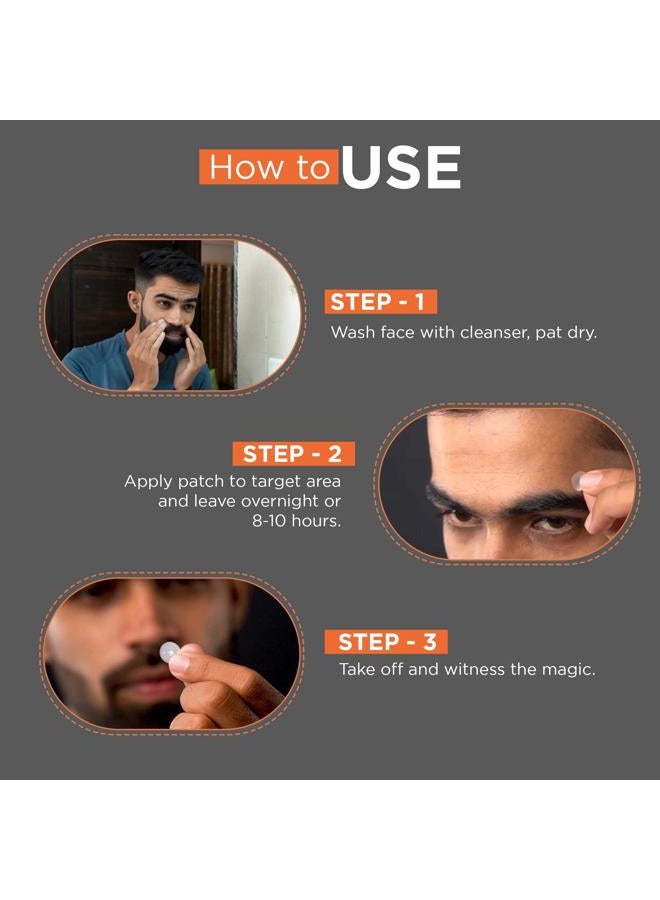 How to USE

STEP - 1
Wash face with cleanser, pat dry.

STEP - 2
Apply patch to target area and leave overnight or 8-10 hours.

STEP - 3
Take off and witness the magic.