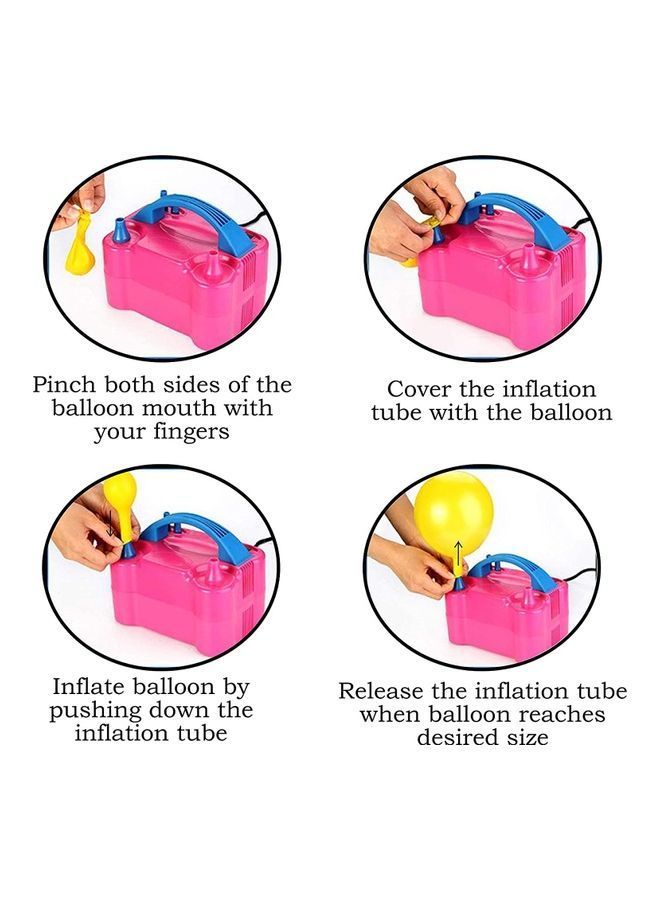 Pinch both sides of the balloon mouth with your fingers

Cover the inflation tube with the balloon

Inflate balloon by pushing down the inflation tube

Release the inflation tube when balloon reaches desired size