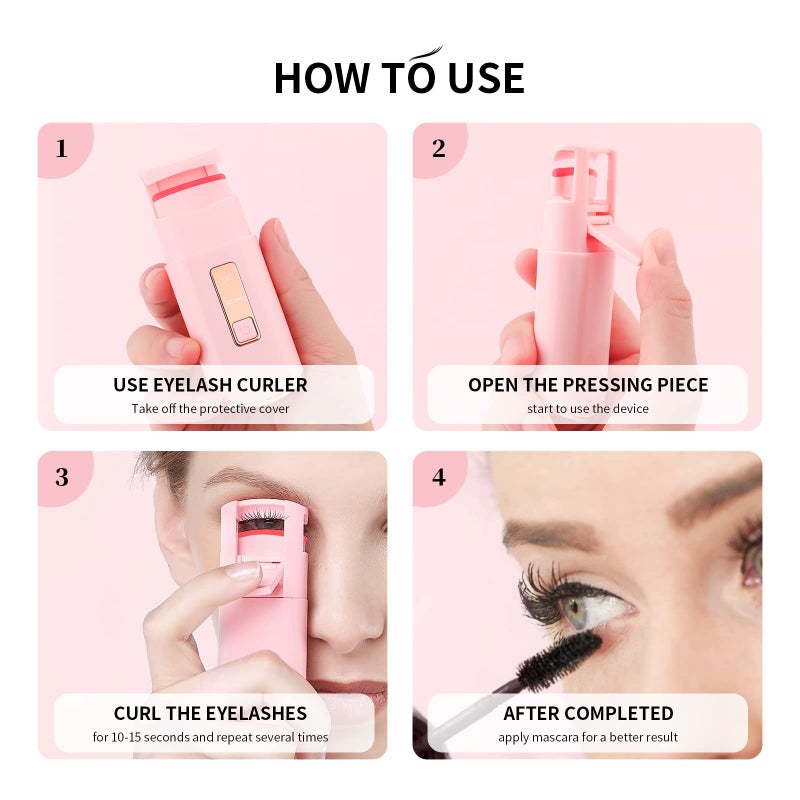 HOW TO USE

1

USE EYELASH CURLER

Take off the protective cover

2

OPEN THE PRESSING PIECE

start to use the device

3

CURL THE EYELASHES

for 10-15 seconds and repeat several times

4

AFTER COMPLETED

apply mascara for a better result