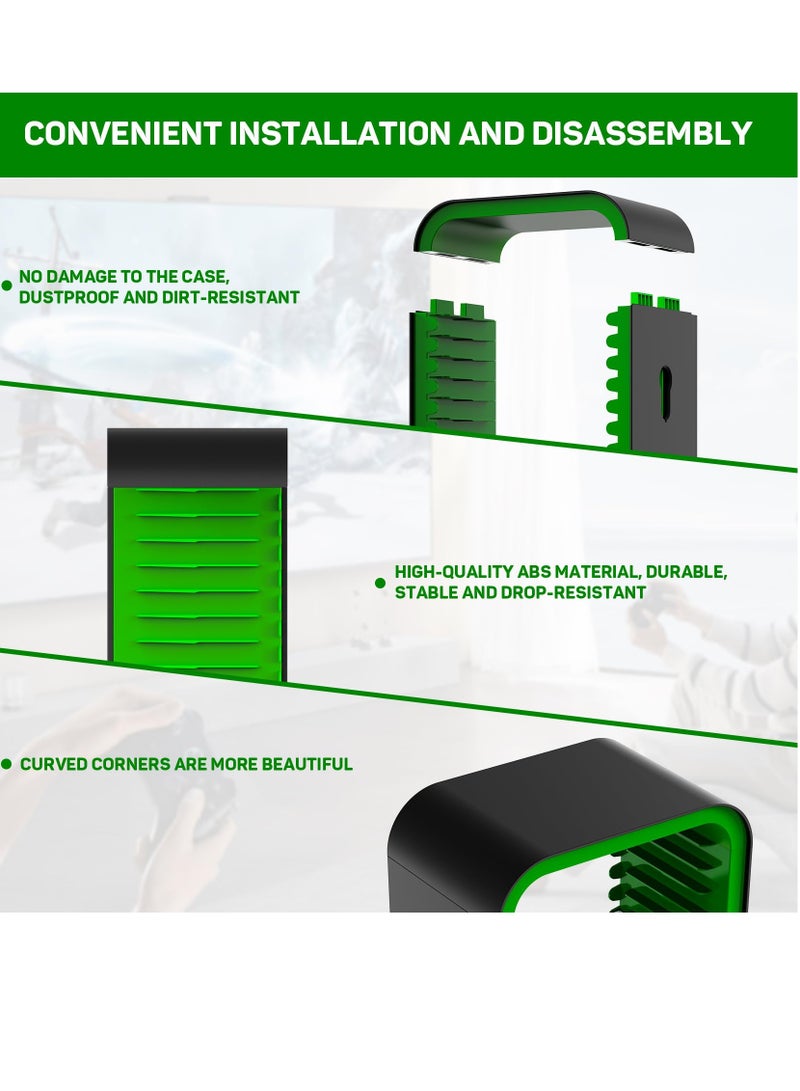 CONVENIENT INSTALLATION AND DISASSEMBLY

NO DAMAGE TO THE CASE, DUSTPROOF AND DIRT-RESISTANT

HIGH-QUALITY ABS MATERIAL, DURABLE, STABLE AND DROP-RESISTANT

CURVED CORNERS ARE MORE BEAUTIFUL