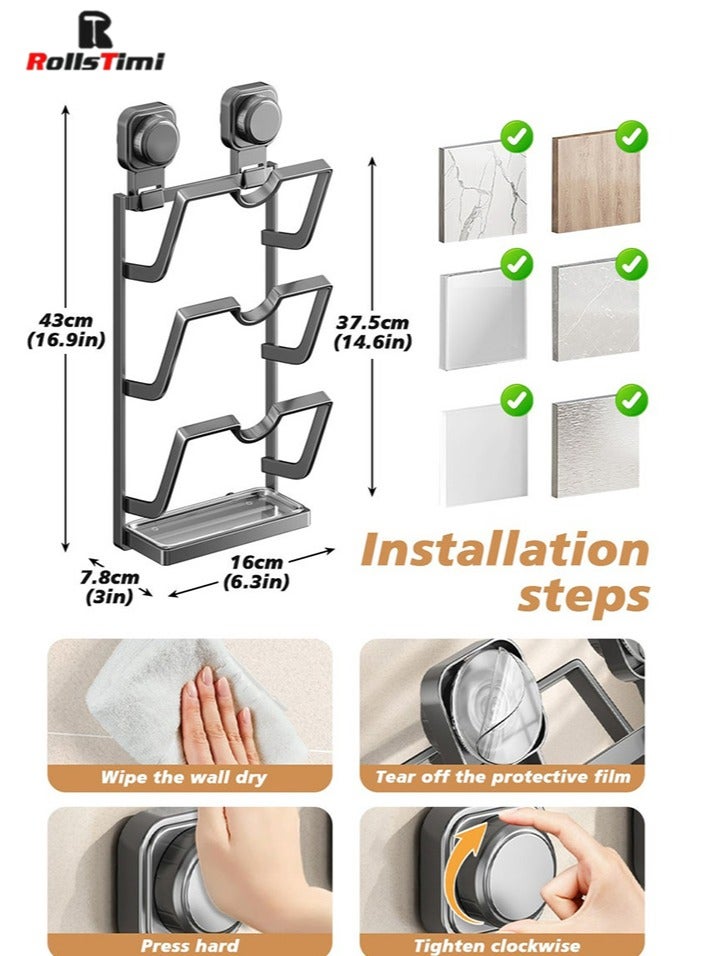 RollsTimi

43cm
(16.9in)

37.5cm
(14.6in)

7.8cm
(3in)

16cm
(6.3in)

Installation steps

Wipe the wall dry

Tear off the protective film

Press hard

Tighten clockwise