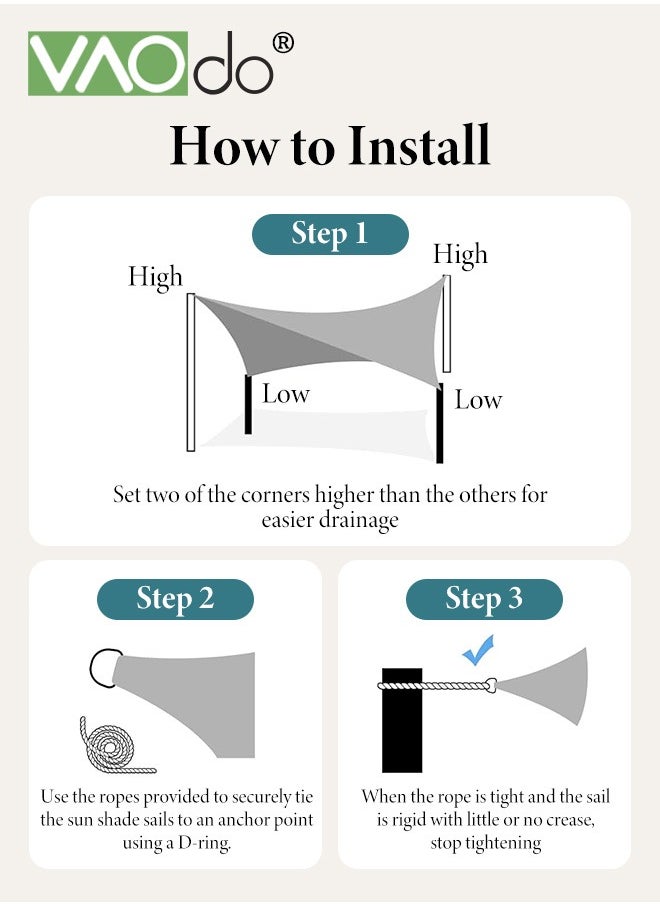 VAOdo®

How to Install

Step 1

High

High

Low

Low

Set two of the corners higher than the others for easier drainage

Step 2

Use the ropes provided to securely tie the sun shade sails to an anchor point using a D-ring.

Step 3

When the rope is tight and the sail is rigid with little or no crease, stop tightening