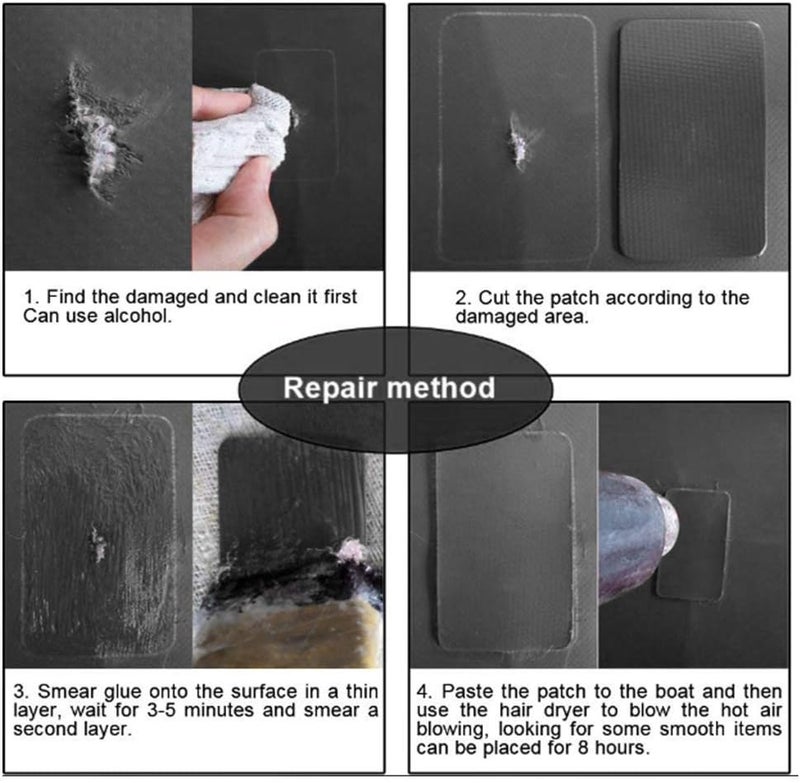 1. Find the damaged and clean it first Can use alcohol.

2. Cut the patch according to the damaged area.

Repair method

3. Smear glue onto the surface in a thin layer, wait for 3-5 minutes and smear a second layer.

4. Paste the patch to the boat and then use the hair dryer to blow the hot air blowing, looking for some smooth items can be placed for 8 hours.