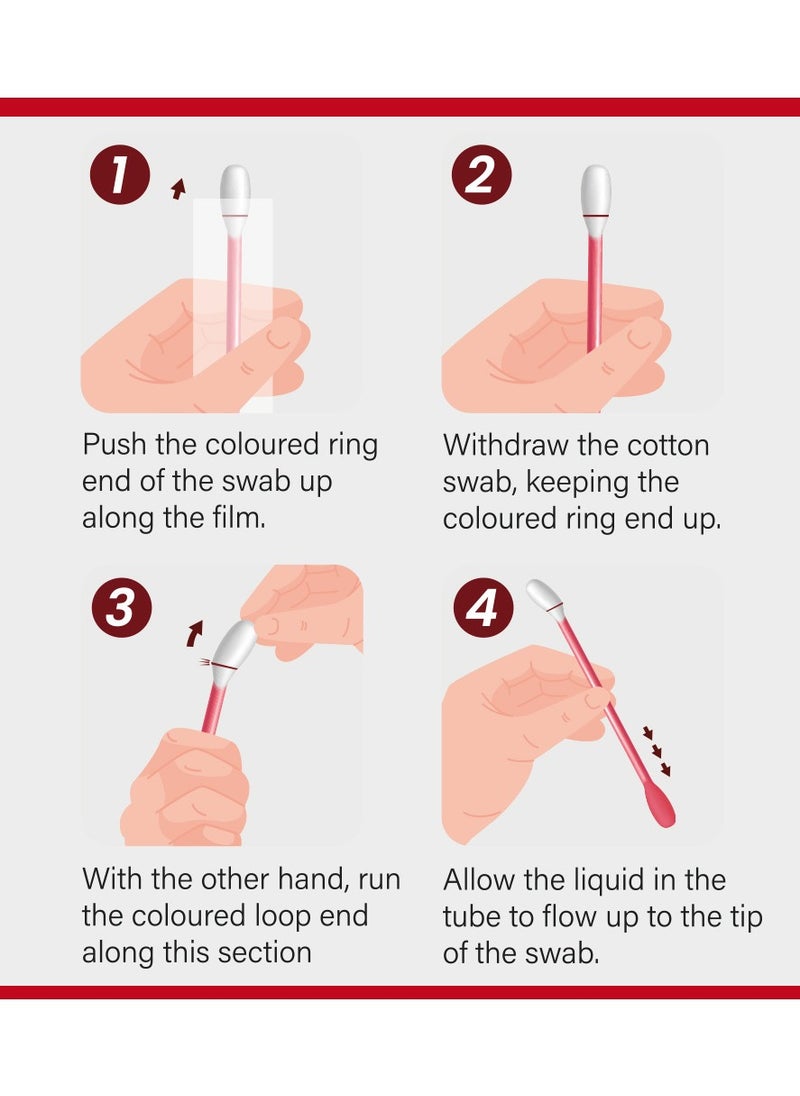 1

Push the coloured ring end of the swab up along the film.

2

Withdraw the cotton swab, keeping the coloured ring end up.

3

With the other hand, run the coloured loop end along this section

4

Allow the liquid in the tube to flow up to the tip of the swab.