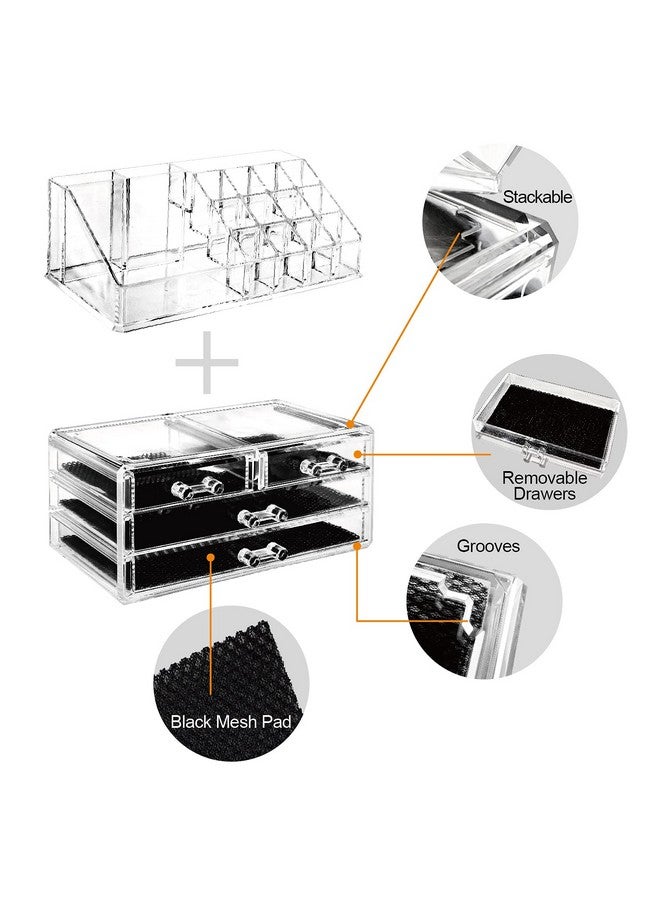 Stackable

Removable Drawers

Grooves

Black Mesh Pad