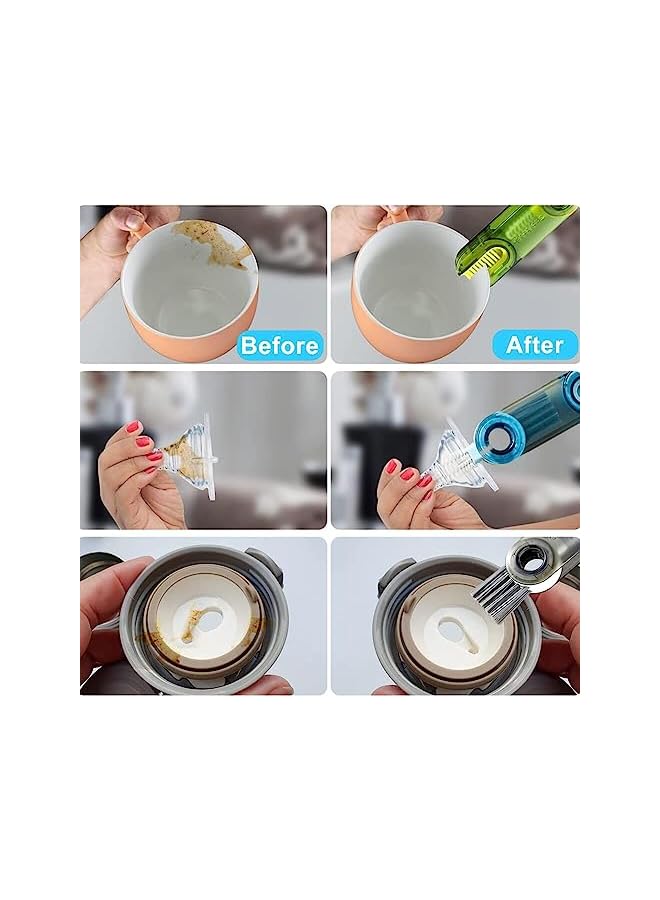 Before

After