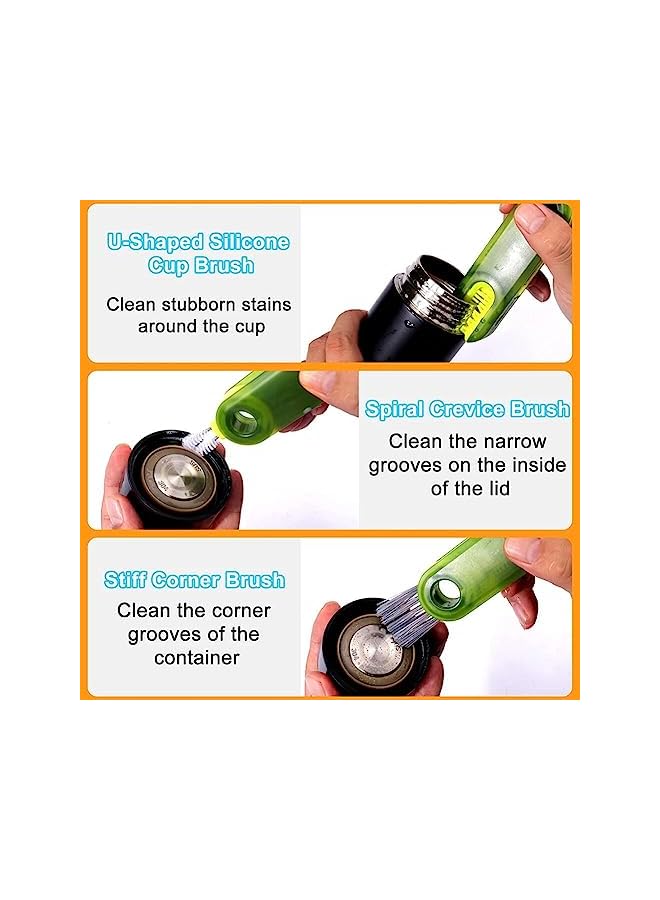 U-Shaped Silicone Cup Brush

Clean stubborn stains around the cup

Spiral Crevice Brush

Clean the narrow grooves on the inside of the lid

Stiff Corner Brush

Clean the corner grooves of the container