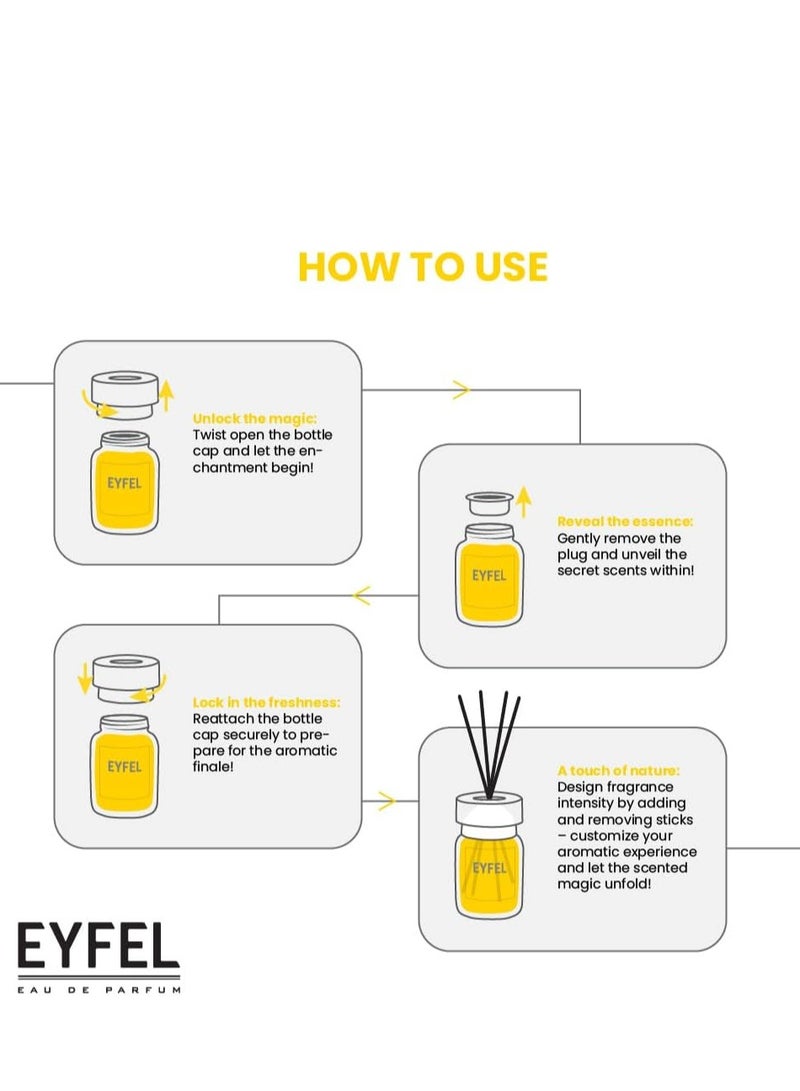 HOW TO USE

EYFEL

Unlock the magic:
Twist open the bottle cap and let the enchantment begin!

EYFEL

Reveal the essence:
Gently remove the plug and unveil the secret scents within!

EYFEL

Lock in the freshness:
Reattach the bottle cap securely to prepare for the aromatic finale!

EYFEL

A touch of nature:
Design fragrance intensity by adding and removing sticks – customize your aromatic experience and let the scented magic unfold!

EYFEL
EAU DE PARFUM