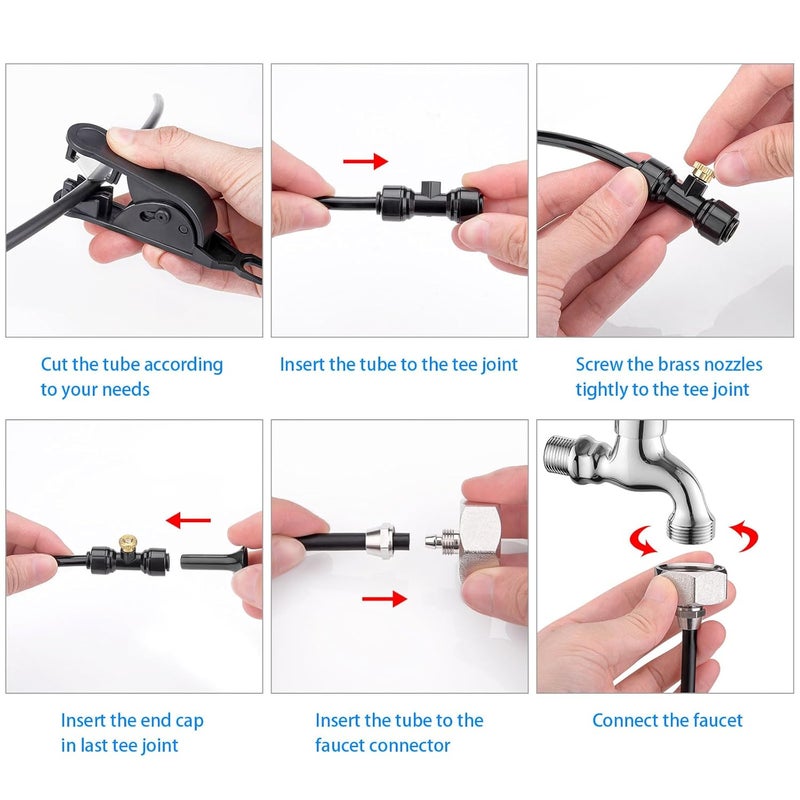 Cut the tube according to your needs

Insert the tube to the tee joint

Screw the brass nozzles tightly to the tee joint

Insert the end cap in last tee joint

Insert the tube to the faucet connector

Connect the faucet