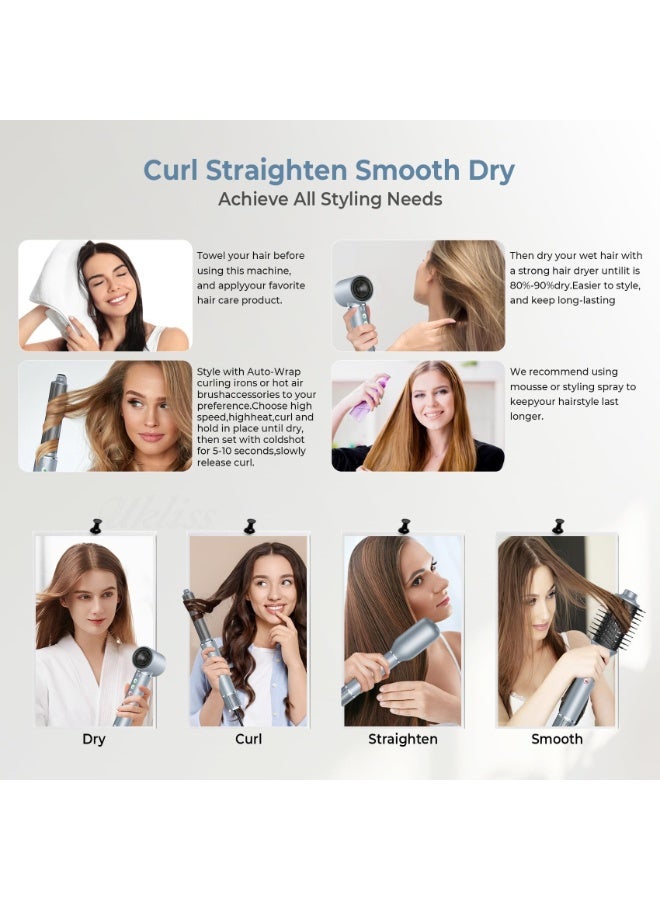 Curl Straighten Smooth Dry
Achieve All Styling Needs

Towel your hair before using this machine, and applyyour favorite hair care product.

Then dry your wet hair with a strong hair dryer untilit is 80%-90%dry.Easier to style, and keep long-lasting

Style with Auto-Wrap curling irons or hot air brushaccessories to your preference.Choose high speed,highheat,curl and hold in place until dry, then set with coldshot for 5-10 seconds,slowly release curl.

We recommend using mousse or styling spray to keepyour hairstyle last longer.

Dry

Curl

Straighten

Smooth