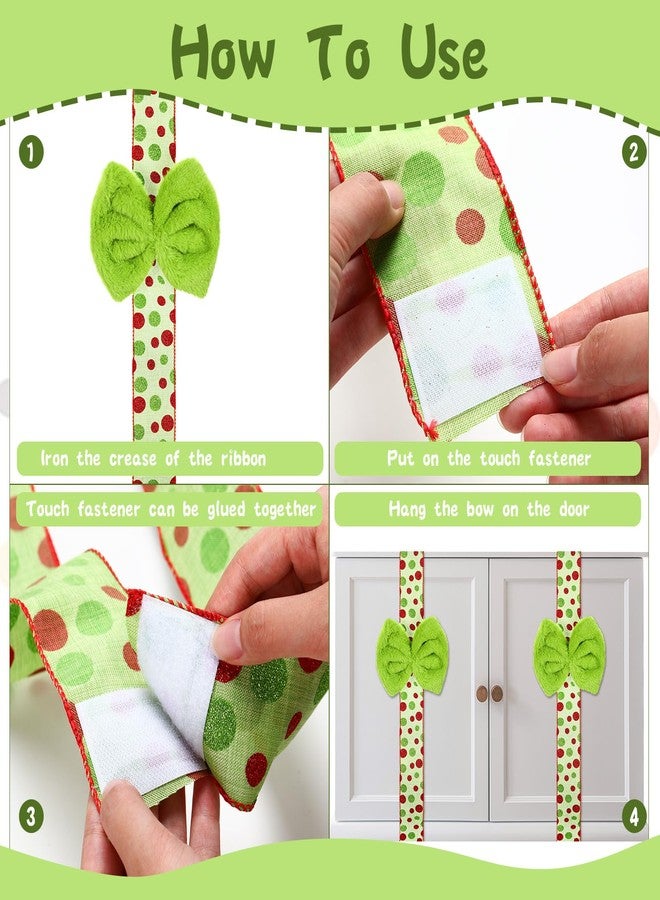 How To Use

1

Iron the crease of the ribbon

2

Put on the touch fastener

Touch fastener can be glued together

3

Hang the bow on the door

4