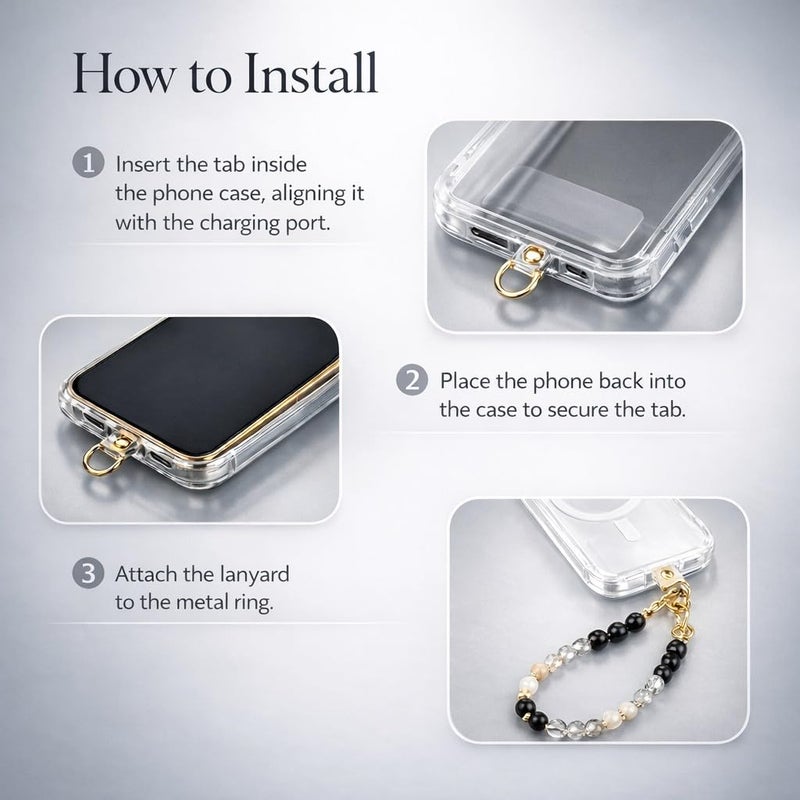 How to Install

1 Insert the tab inside the phone case, aligning it with the charging port.

2 Place the phone back into the case to secure the tab.

3 Attach the lanyard to the metal ring.