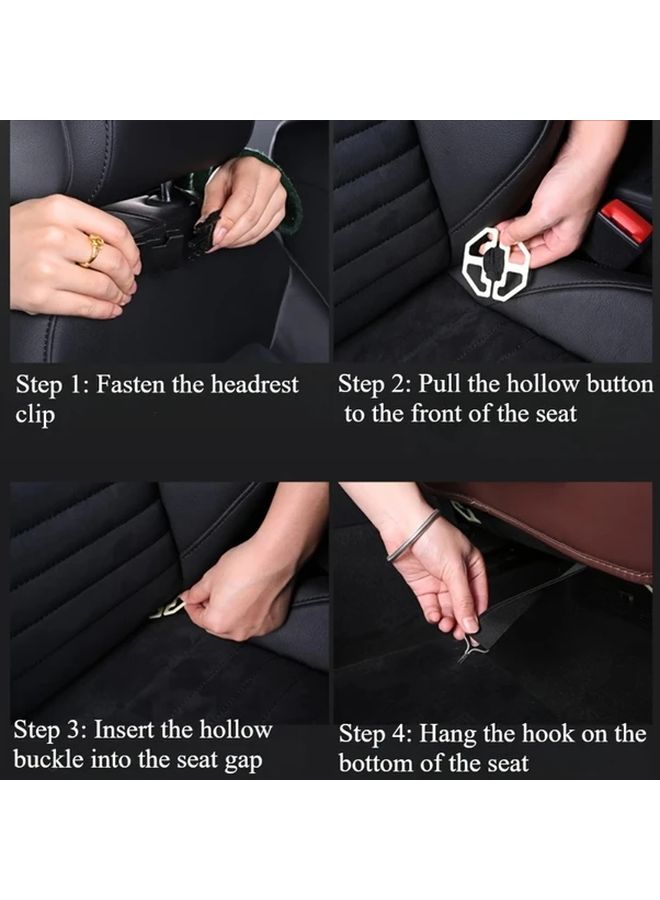 Step 1: Fasten the headrest clip

Step 2: Pull the hollow button to the front of the seat

Step 3: Insert the hollow buckle into the seat gap

Step 4: Hang the hook on the bottom of the seat