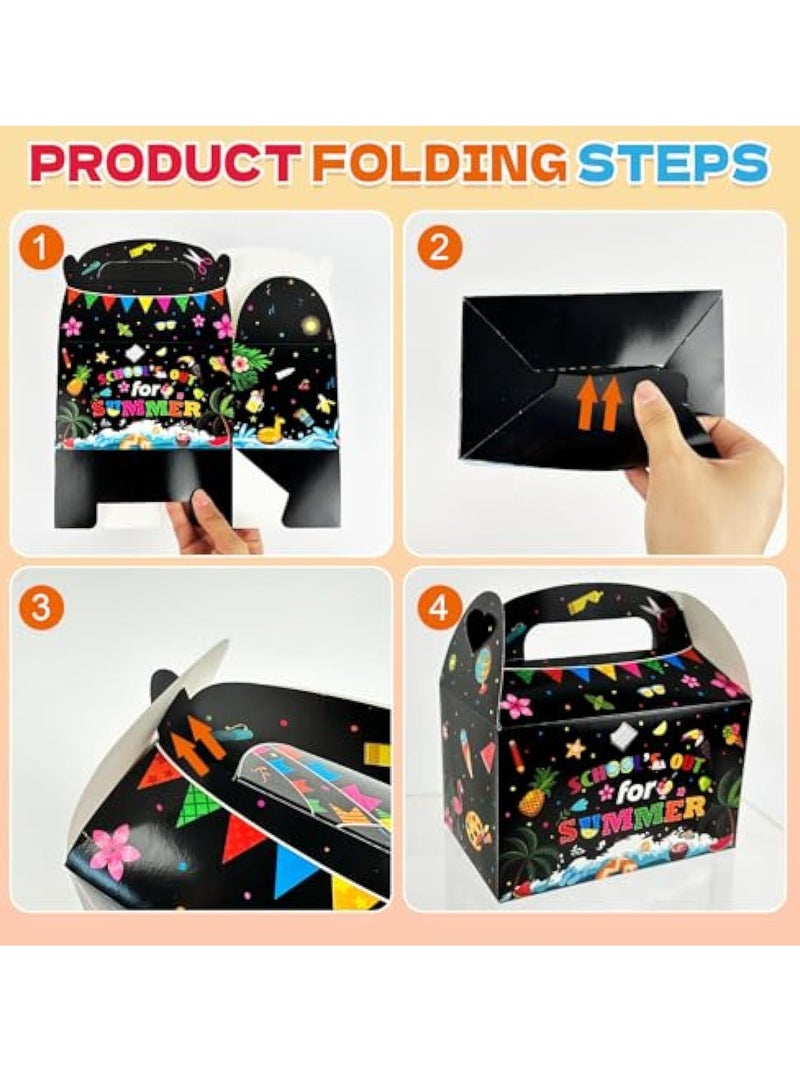 PRODUCT FOLDING STEPS

1

SCHOOL'S OUT for SUMMER

2

3

4

SCHOOL'S OUT for SUMMER