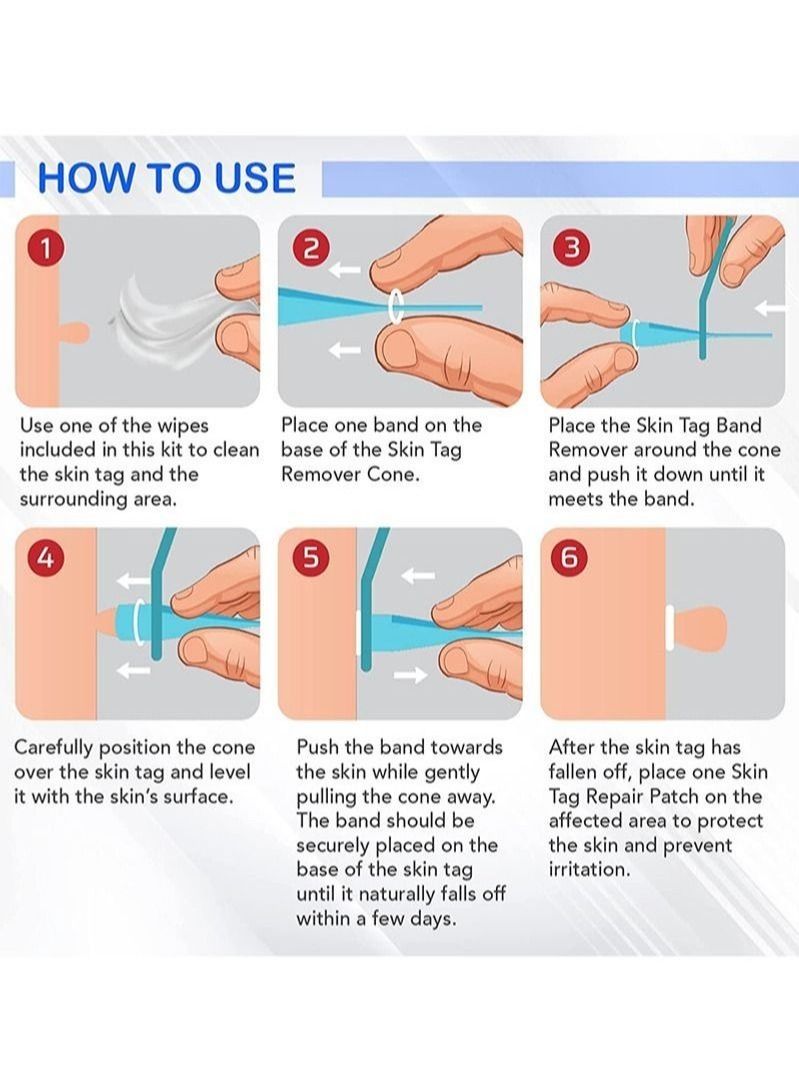 HOW TO USE

1

Use one of the wipes included in this kit to clean the skin tag and the surrounding area.

2

Place one band on the base of the Skin Tag Remover Cone.

3

Place the Skin Tag Band Remover around the cone and push it down until it meets the band.

4

Carefully position the cone over the skin tag and level it with the skin's surface.

5

Push the band towards the skin while gently pulling the cone away. The band should be securely placed on the base of the skin tag until it naturally falls off within a few days.

6

After the skin tag has fallen off, place one Skin Tag Repair Patch on the affected area to protect the skin and prevent irritation.