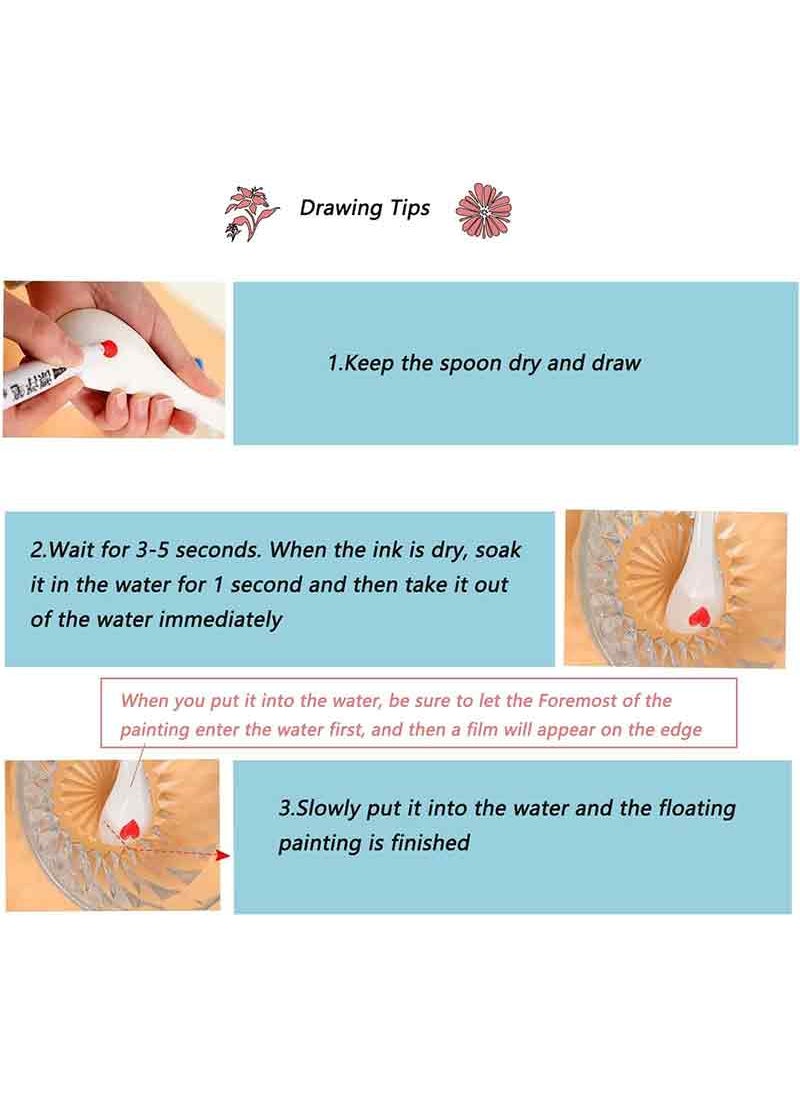 Drawing Tips

1.Keep the spoon dry and draw

2.Wait for 3-5 seconds. When the ink is dry, soak it in the water for 1 second and then take it out of the water immediately

When you put it into the water, be sure to let the Foremost of the painting enter the water first, and then a film will appear on the edge

3.Slowly put it into the water and the floating painting is finished