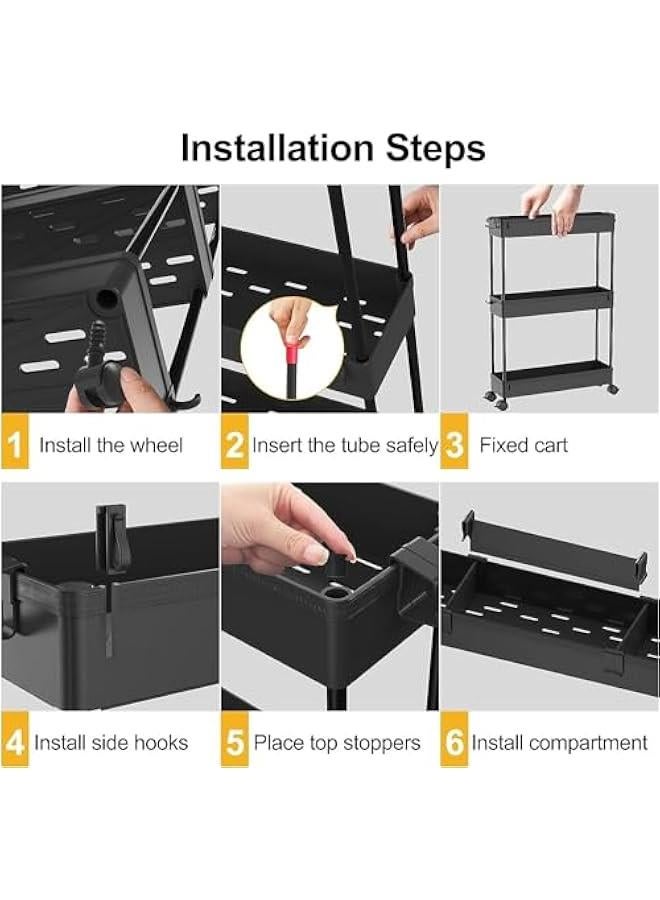 Installation Steps

1 Install the wheel

2 Insert the tube safely

3 Fixed cart

4 Install side hooks

5 Place top stoppers

6 Install compartment