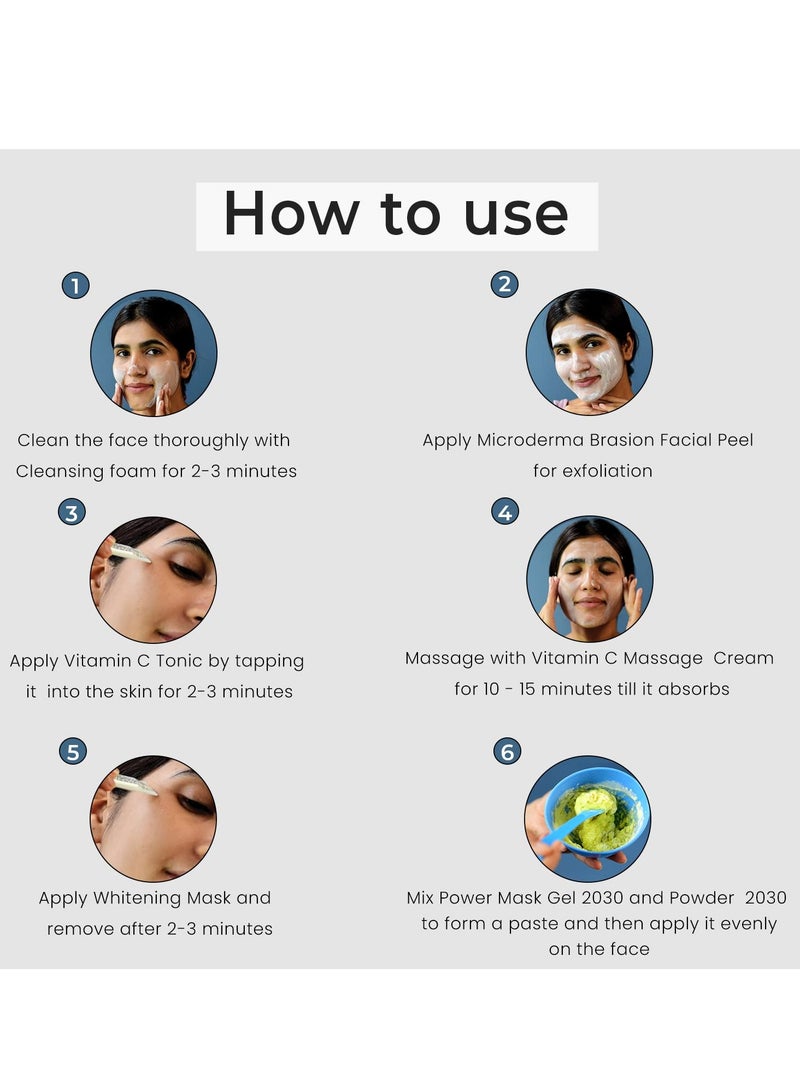 How to use

1

Clean the face thoroughly with Cleansing foam for 2-3 minutes

2

Apply Microderma Brasion Facial Peel for exfoliation

3

Apply Vitamin C Tonic by tapping it into the skin for 2-3 minutes

4

Massage with Vitamin C Massage Cream for 10 - 15 minutes till it absorbs

5

Apply Whitening Mask and remove after 2-3 minutes

6

Mix Power Mask Gel 2030 and Powder 2030 to form a paste and then apply it evenly on the face