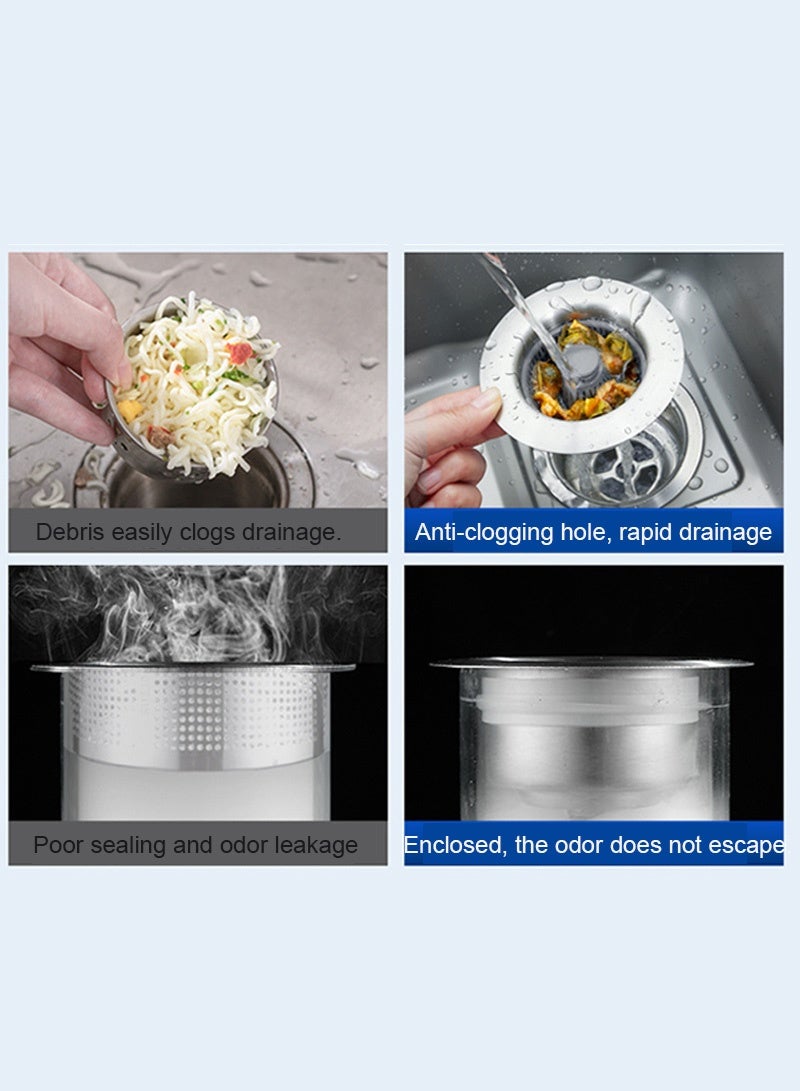 Debris easily clogs drainage.

Anti-clogging hole, rapid drainage

Poor sealing and odor leakage

Enclosed, the odor does not escape.