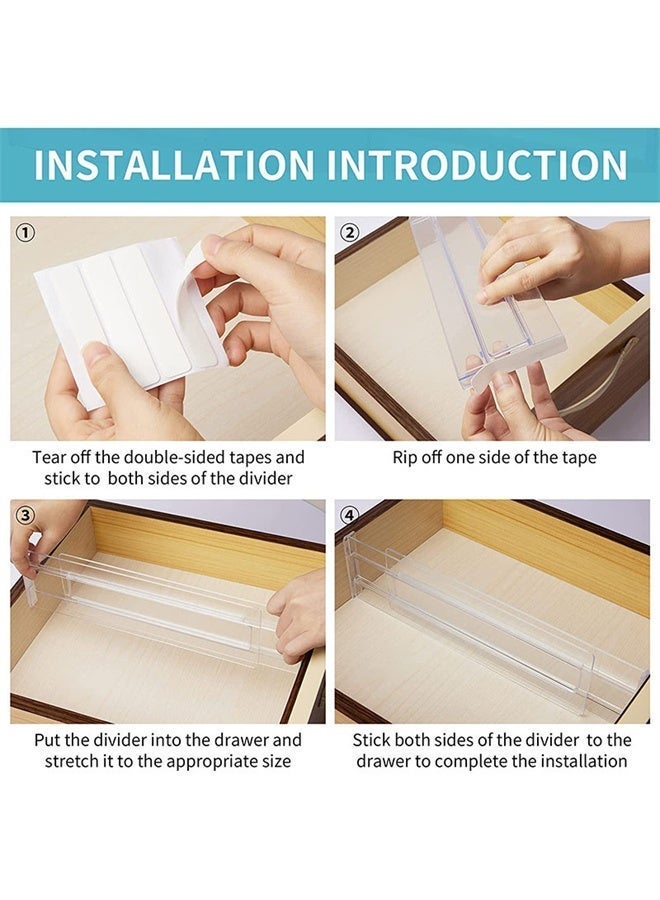 INSTALLATION INTRODUCTION

①

Tear off the double-sided tapes and stick to both sides of the divider

②

Rip off one side of the tape

③

Put the divider into the drawer and stretch it to the appropriate size

④

Stick both sides of the divider to the drawer to complete the installation