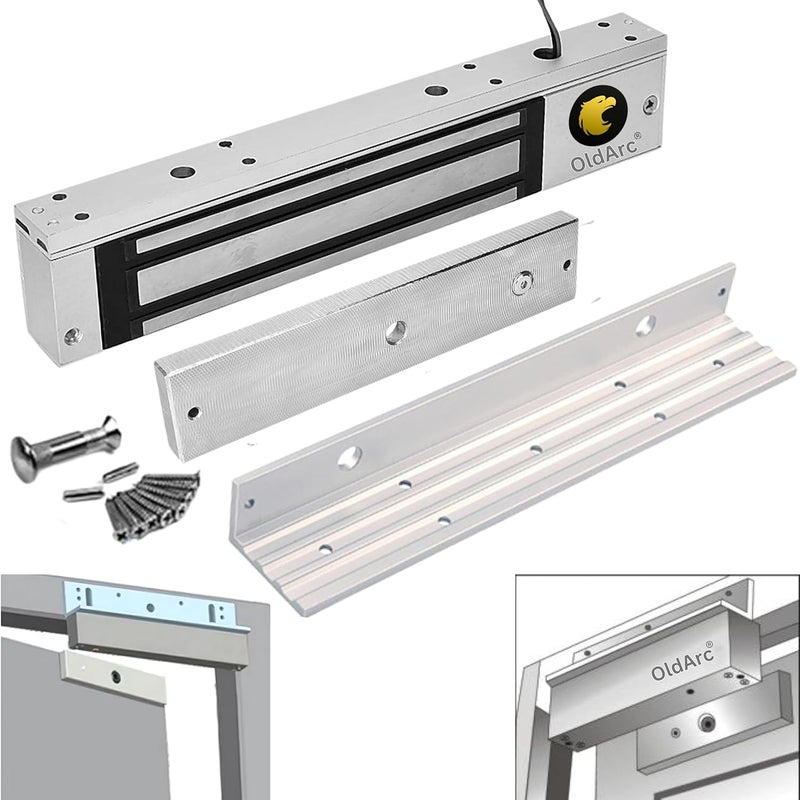 OldArc®

OldArc®