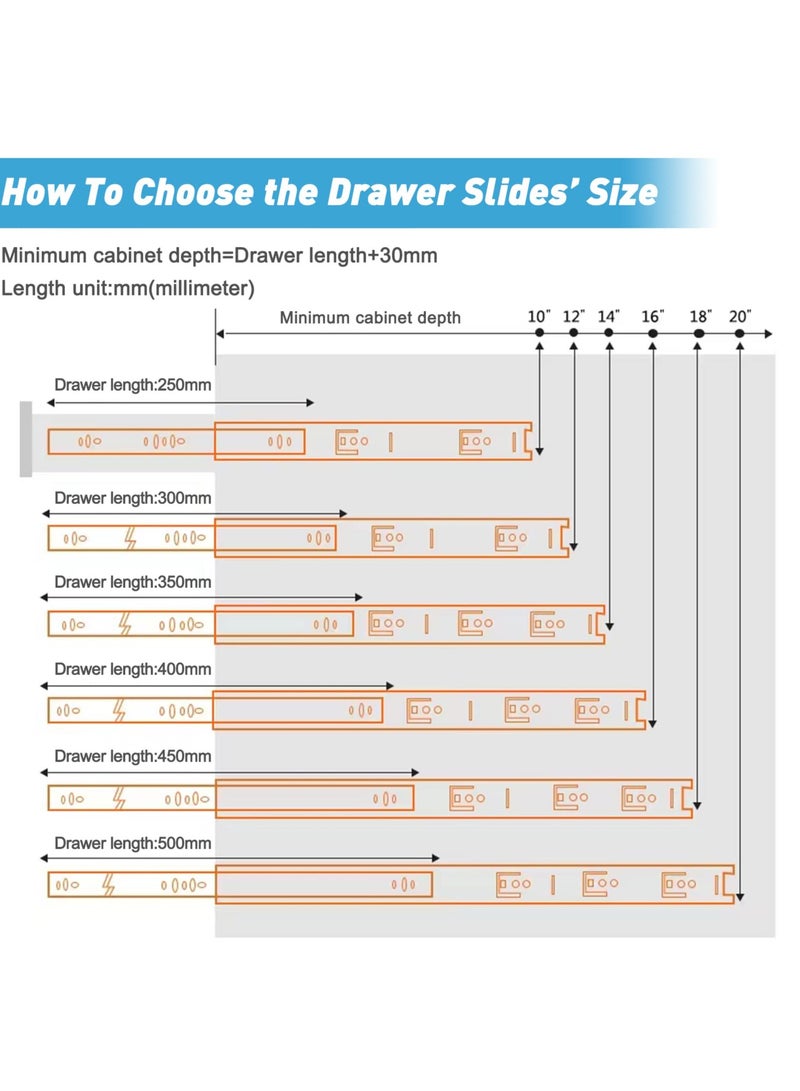 How To Choose the Drawer Slides' Size

Minimum cabinet depth=Drawer length+30mm

Length unit:mm(millimeter)

Minimum cabinet depth

10" 12" 14" 16" 18" 20"

Drawer length:250mm

Drawer length:300mm

Drawer length:350mm

Drawer length:400mm

Drawer length:450mm

Drawer length:500mm