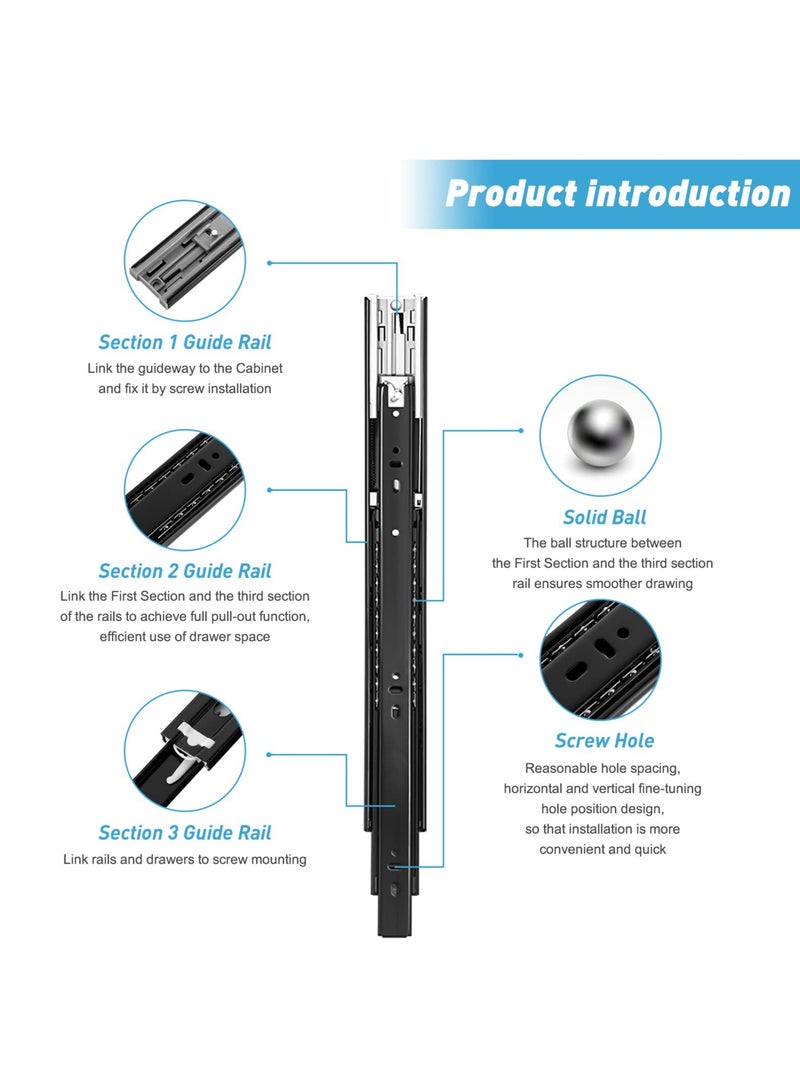 Product introduction

Section 1 Guide Rail
Link the guideway to the Cabinet and fix it by screw installation

Section 2 Guide Rail
Link the First Section and the third section of the rails to achieve full pull-out function, efficient use of drawer space

Section 3 Guide Rail
Link rails and drawers to screw mounting

Solid Ball
The ball structure between the First Section and the third section rail ensures smoother drawing

Screw Hole
Reasonable hole spacing, horizontal and vertical fine-tuning hole position design, so that installation is more convenient and quick